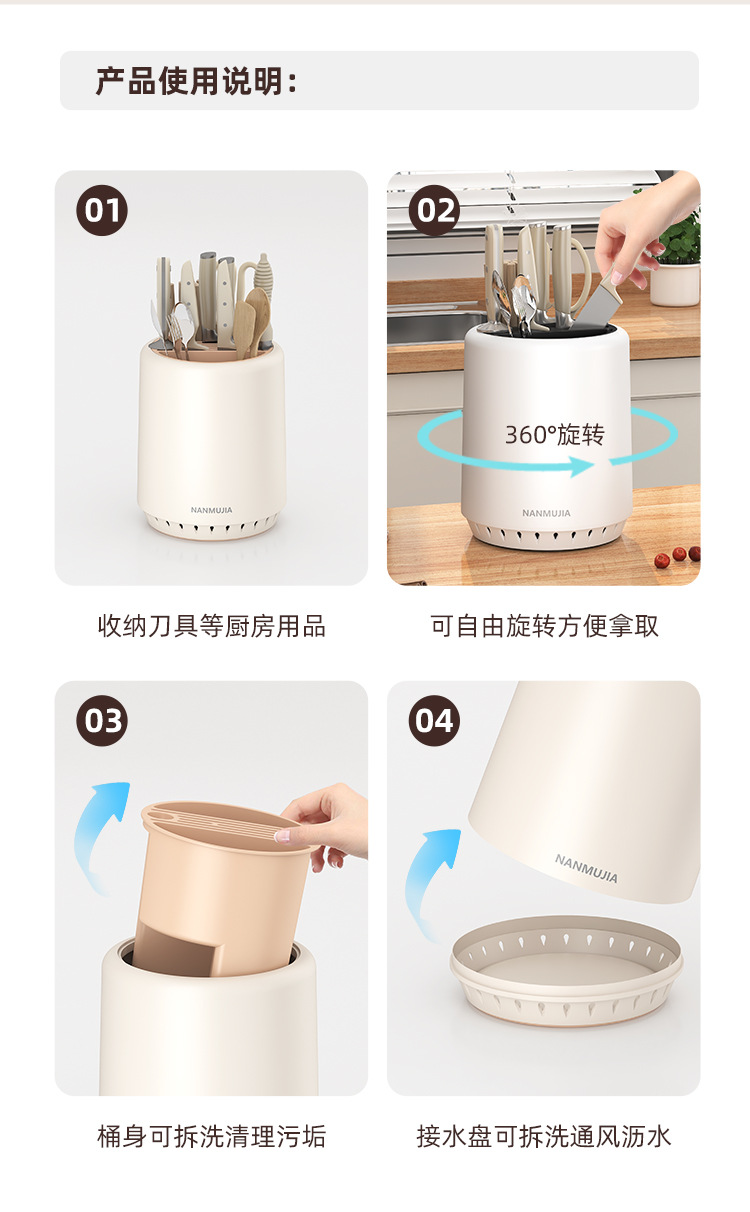 产品使用说明：

01

NANMUJIA

收纳刀具等厨房用品

02

360°旋转

NANMUJIA

可自由旋转方便拿取

03

桶身可拆洗清理污垢

04

NANMUJIA

接水盘可拆洗通风沥水