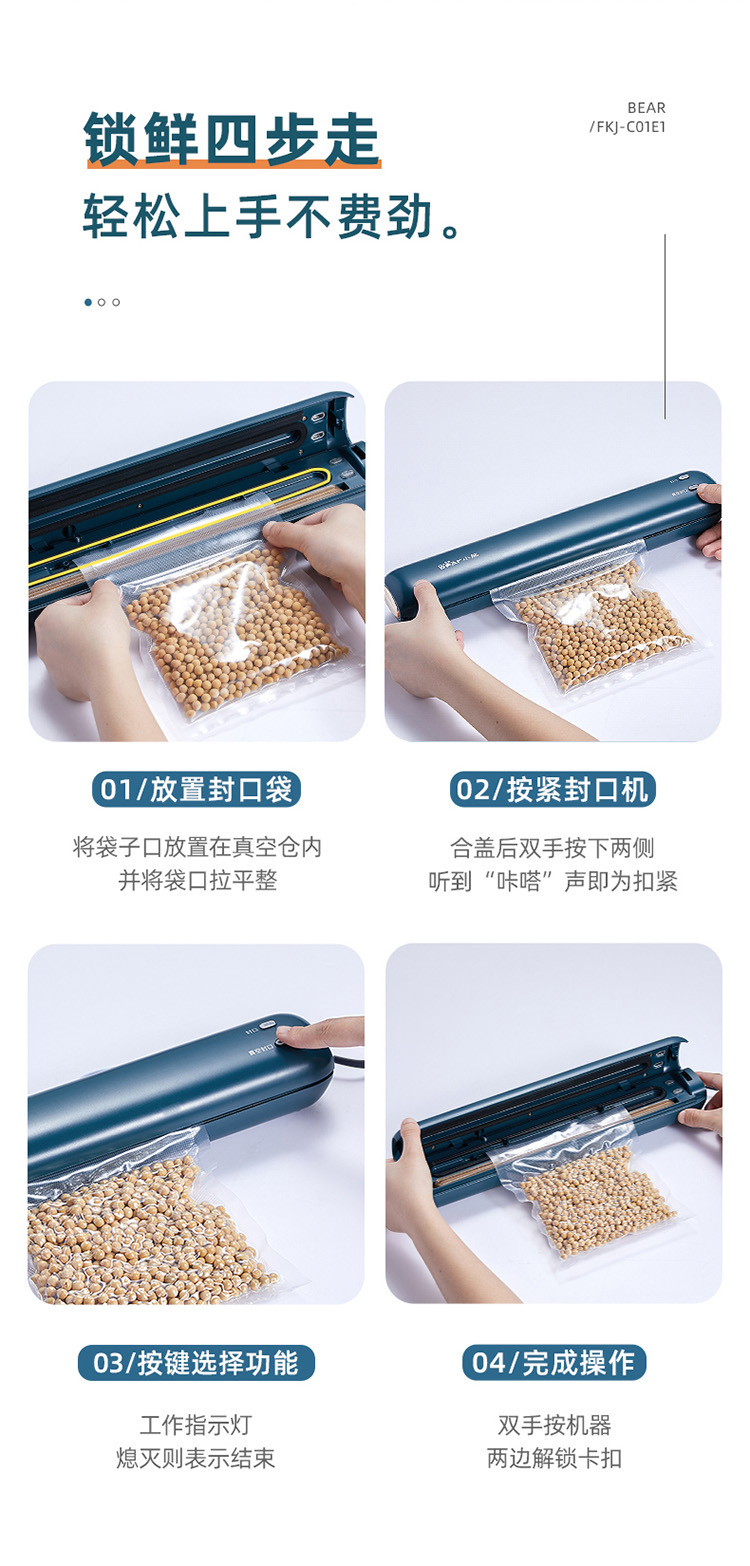 锁鲜四步走

轻松上手不费劲。

BEAR
/FKJ-C01E1

01/放置封口袋

将袋子口放置在真空仓内
并将袋口拉平整

02/按紧封口机

合盖后双手按下两侧
听到“咔嗒”声即为扣紧

03/按键选择功能

工作指示灯
熄灭则表示结束

04/完成操作

双手按机器
两边解锁卡扣