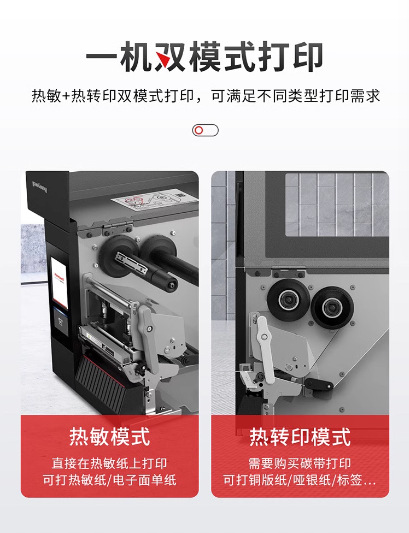 一机双模式打印

热敏+热转印双模式打印，可满足不同类型打印需求

热敏模式

直接在热敏纸上打印
可打热敏纸/电子面单纸

热转印模式

需要购买碳带打印
可打铜版纸/哑银纸/标签...