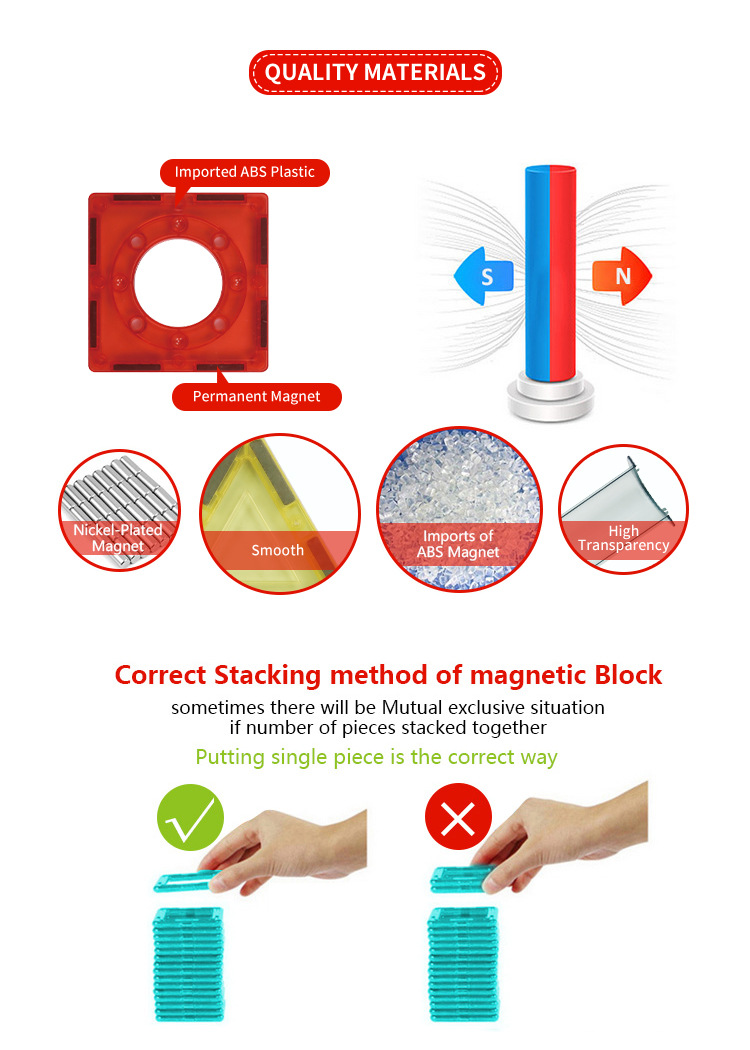 QUALITY MATERIALS

Imported ABS Plastic

Permanent Magnet

S

N

Nickel-Plated Magnet

Smooth

Imports of ABS Magnet

High Transparency

Correct Stacking method of magnetic Block

sometimes there will be Mutual exclusive situation if number of pieces stacked together

Putting single piece is the correct way