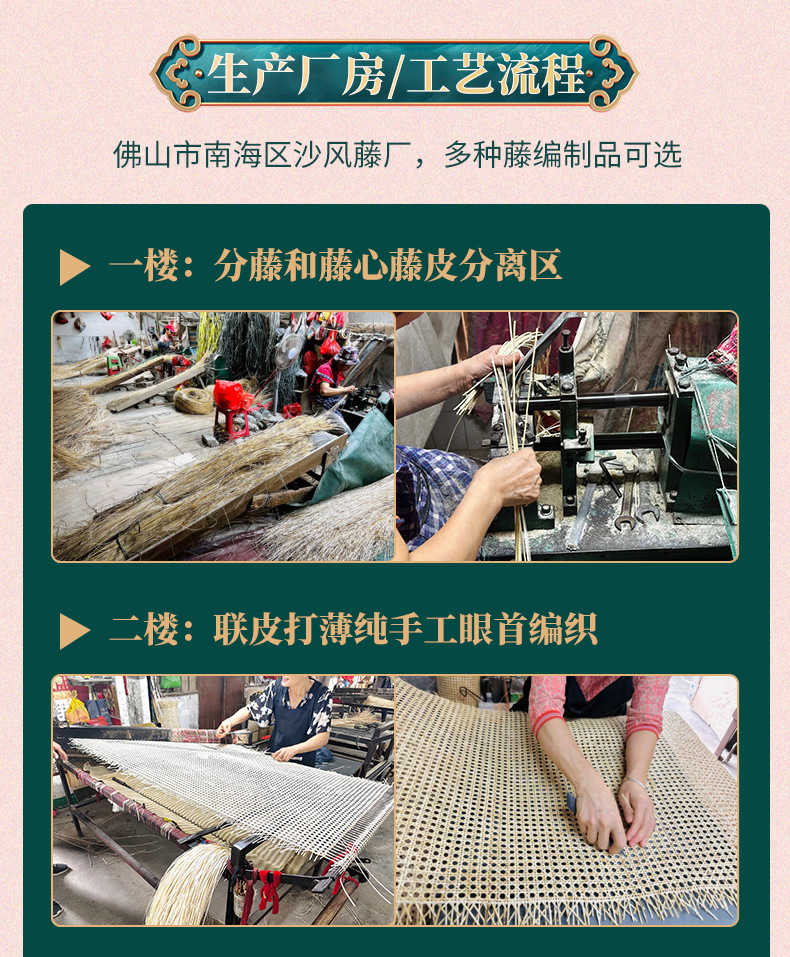 生产厂房/工艺流程

佛山市南海区沙风藤厂，多种藤编制品可选

一楼：分藤和藤心藤皮分离区

二楼：联皮打薄纯手工眼首编织