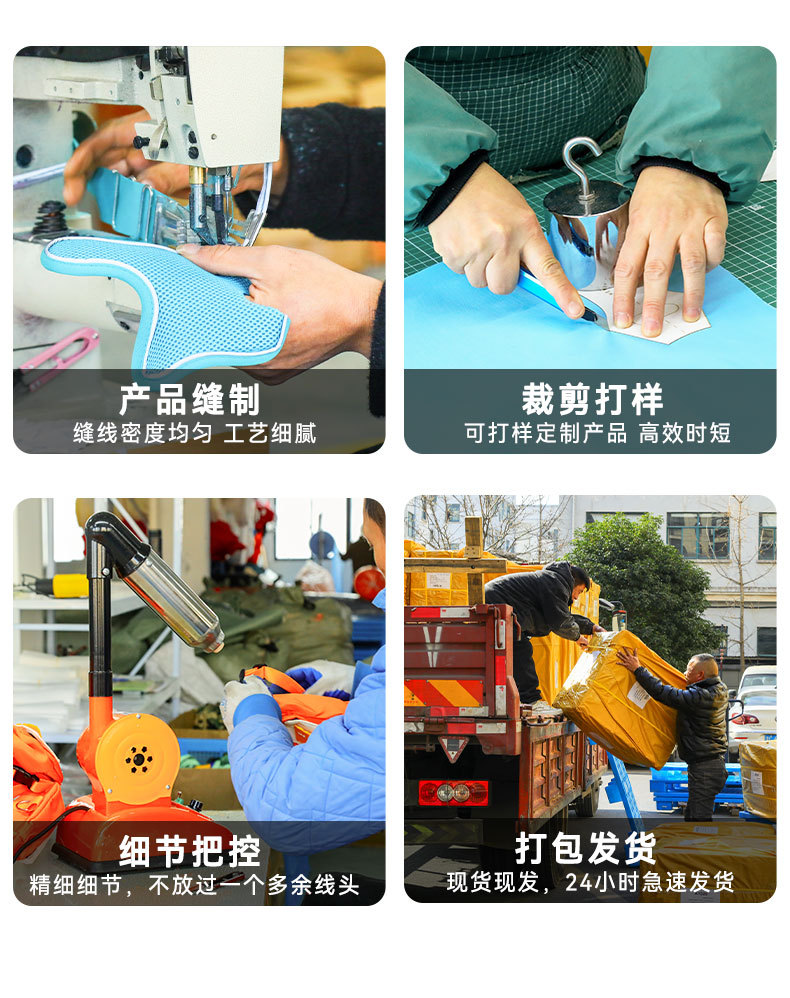 产品缝制
缝线密度均匀 工艺细腻

裁剪打样
可打样定制产品 高效时短

细节把控
精细细节，不放过一个多余线头

打包发货
现货现发，24小时急速发货