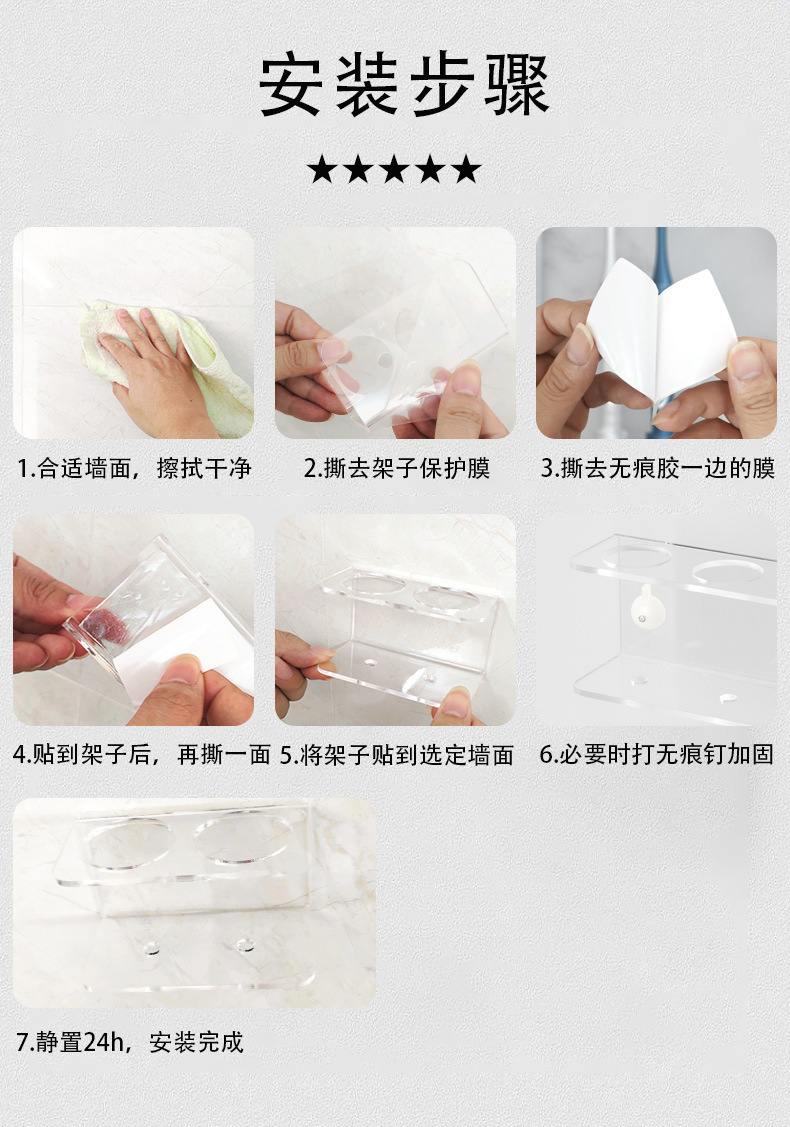 安装步骤

★★★★★

1.合适墙面，擦拭干净

2.撕去架子保护膜

3.撕去无痕胶一边的膜

4.贴到架子后，再撕一面

5.将架子贴到选定墙面

6.必要时打无痕钉加固

7.静置24h，安装完成