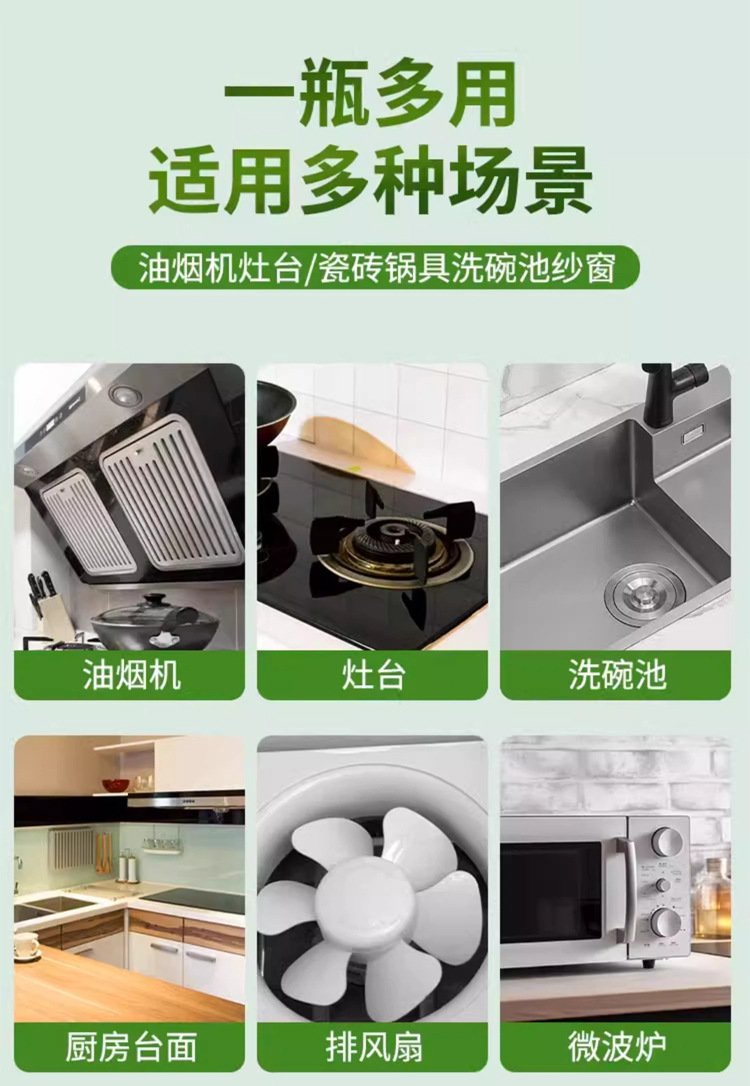 一瓶多用
适用多种场景

油烟机灶台/瓷砖锅具洗碗池纱窗

油烟机

灶台

洗碗池

厨房台面

排风扇

微波炉