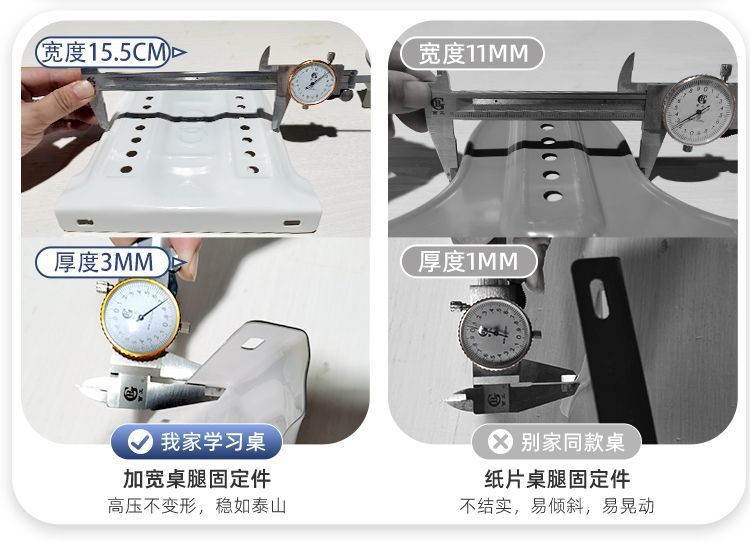 宽度15.5CM

厚度3MM

我家学习桌

加宽桌腿固定件

高压不变形，稳如泰山

宽度11MM

厚度1MM

别家同款桌

纸片桌腿固定件

不结实，易倾斜，易晃动