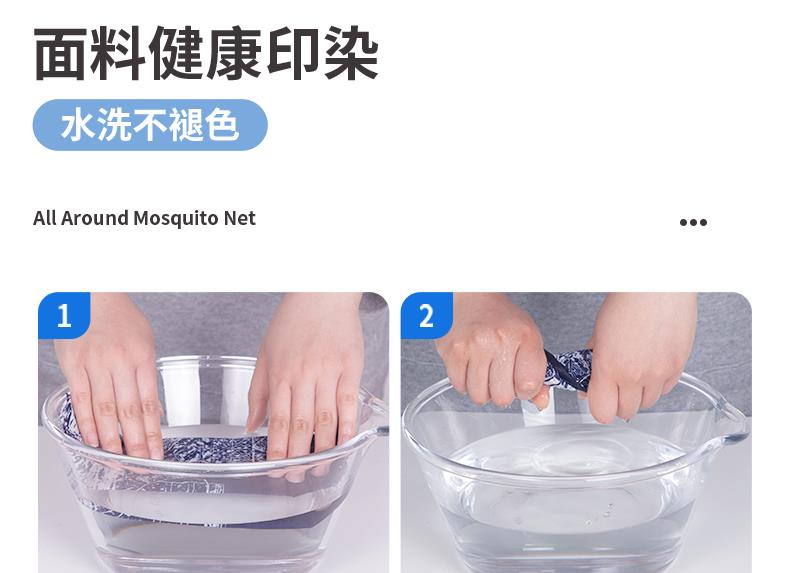 面料健康印染

水洗不褪色

All Around Mosquito Net

•••

1

2