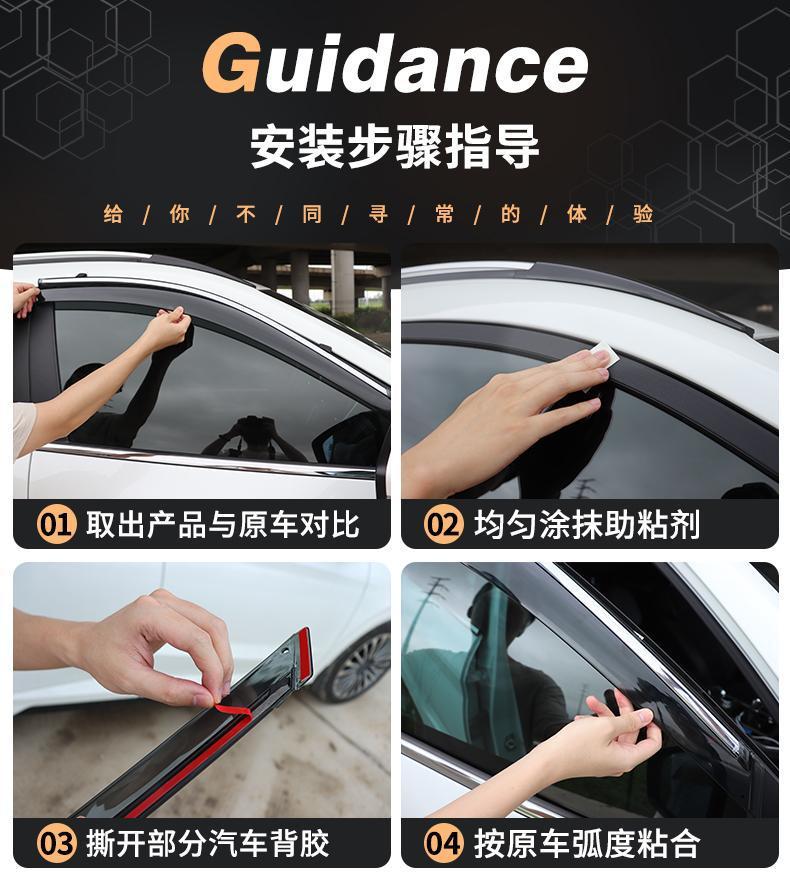 Guidance

安装步骤指导

给 / 你 / 不 / 同 / 寻 / 常 / 的 / 体 / 验

01 取出产品与原车对比

02 均匀涂抹助粘剂

03 撕开部分汽车背胶

04 按原车弧度粘合