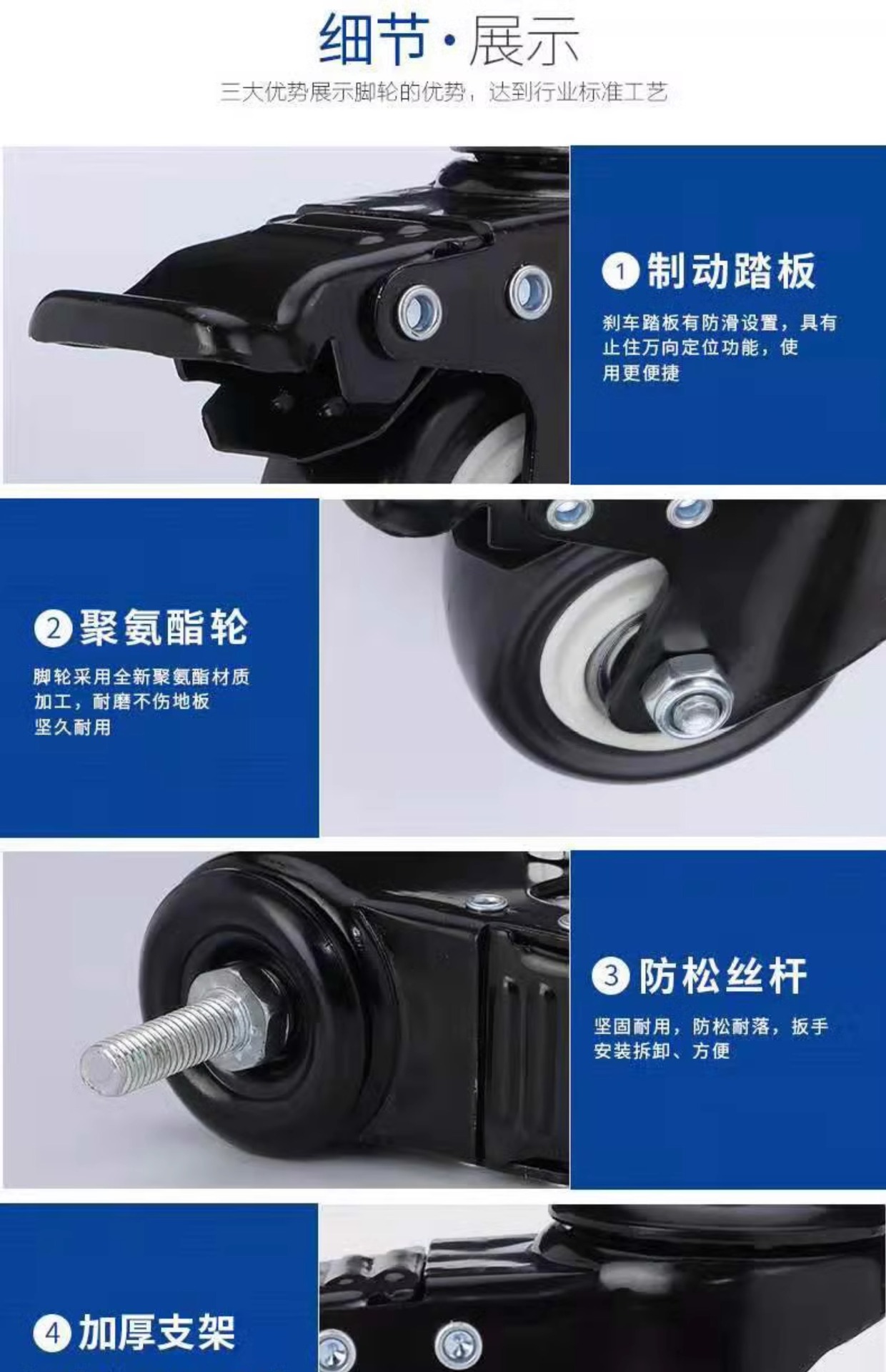 细节·展示

三大优势展示脚轮的优势，达到行业标准工艺

1 制动踏板

刹车踏板有防滑设置，具有止住万向定位功能，使用更便捷

2 聚氨酯轮

脚轮采用全新聚氨酯材质加工，耐磨不伤地板坚久耐用

3 防松丝杆

坚固耐用，防松耐落，扳手安装拆卸、方便

4 加厚支架