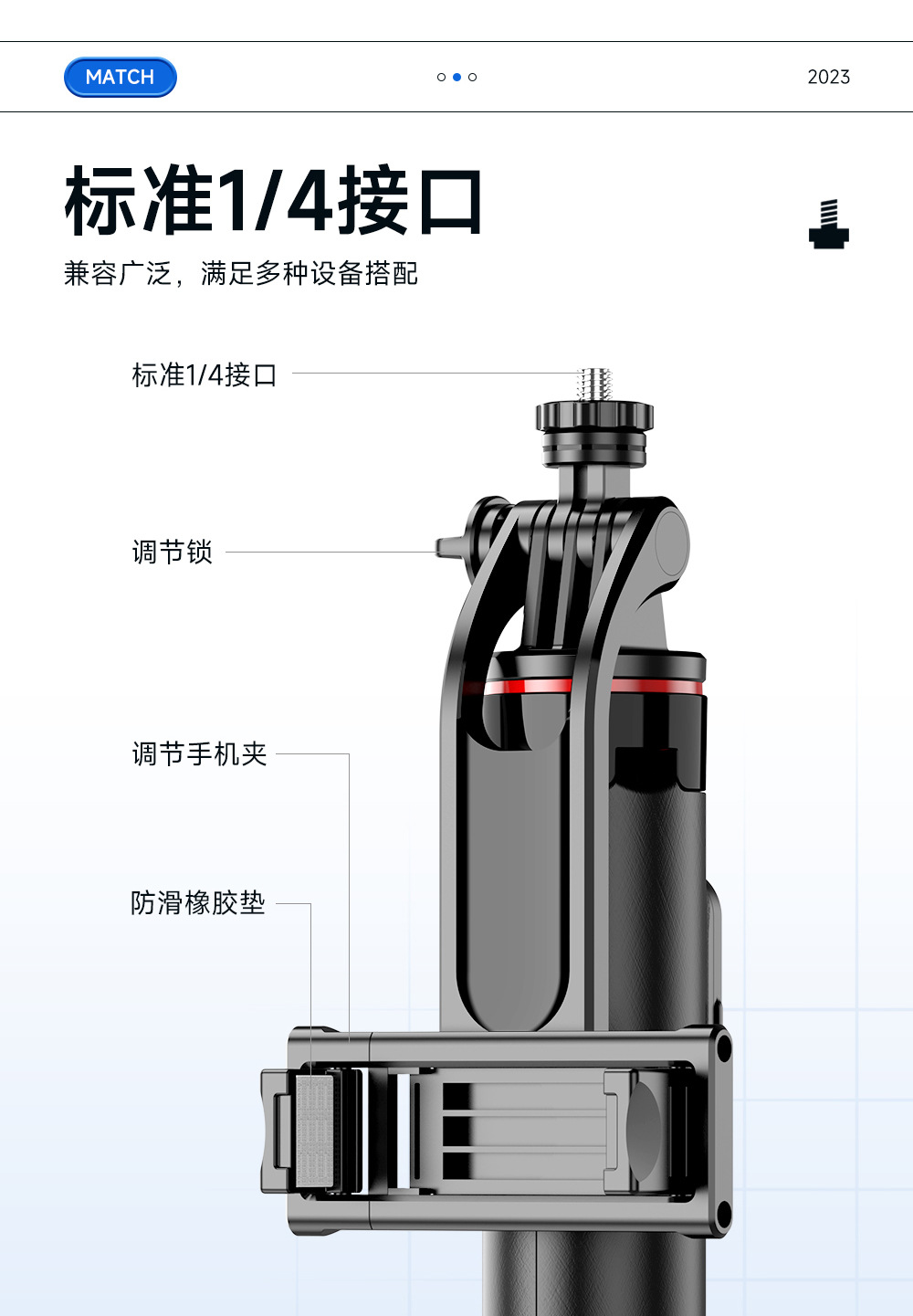 MATCH

2023

标准1/4接口

兼容广泛，满足多种设备搭配

标准1/4接口

调节锁

调节手机夹

防滑橡胶垫