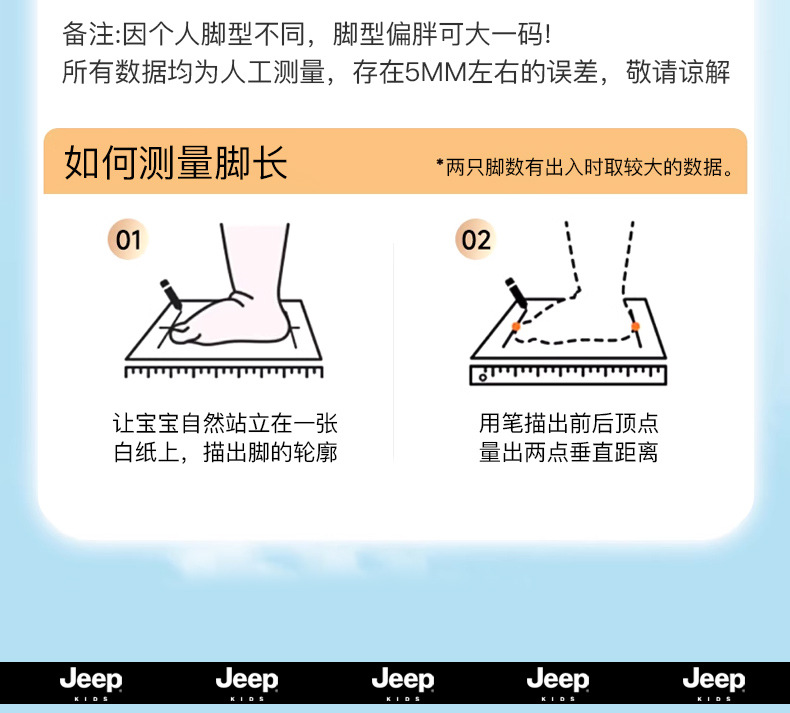 备注:因个人脚型不同，脚型偏胖可大一码！
所有数据均为人工测量，存在5MM左右的误差，敬请谅解

如何测量脚长

*两只脚数有出入时取较大的数据。

01

让宝宝自然站立在一张白纸上，描出脚的轮廓

02

用笔描出前后顶点量出两点垂直距离

Jeep KIDS Jeep KIDS Jeep KIDS Jeep KIDS Jeep KIDS