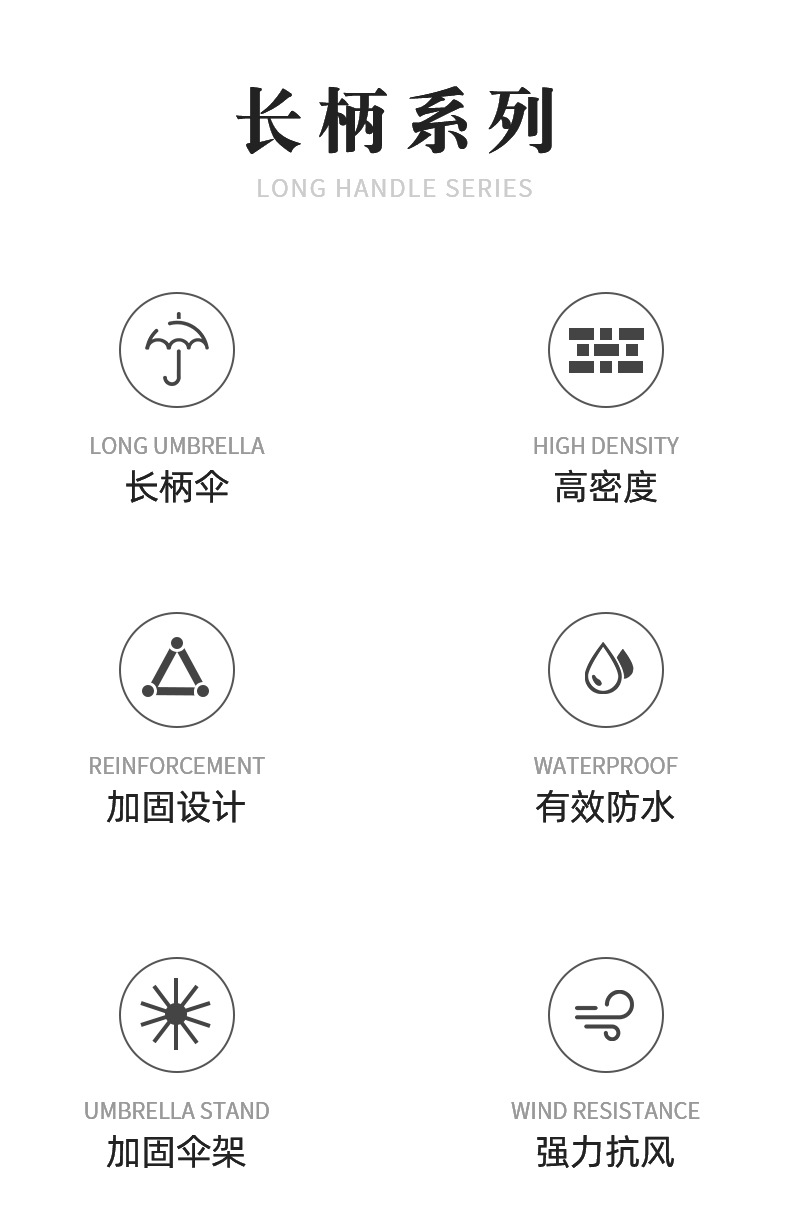 长柄系列

LONG HANDLE SERIES

LONG UMBRELLA
长柄伞

HIGH DENSITY
高密度

REINFORCEMENT
加固设计

WATERPROOF
有效防水

UMBRELLA STAND
加固伞架

WIND RESISTANCE
强力抗风