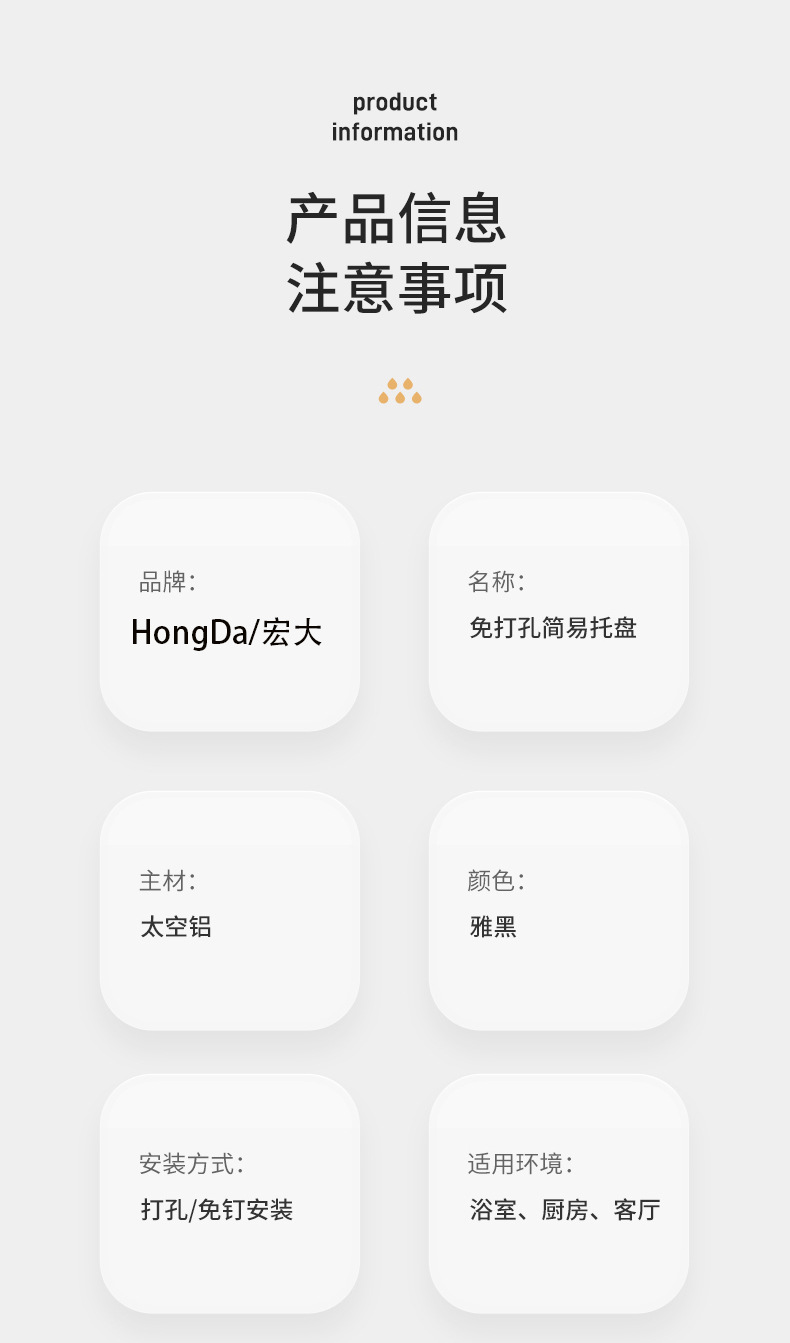 product
information

产品信息
注意事项

品牌:
HongDa/宏大

名称:
免打孔简易托盘

主材:
太空铝

颜色:
雅黑

安装方式:
打孔/免钉安装

适用环境:
浴室、厨房、客厅