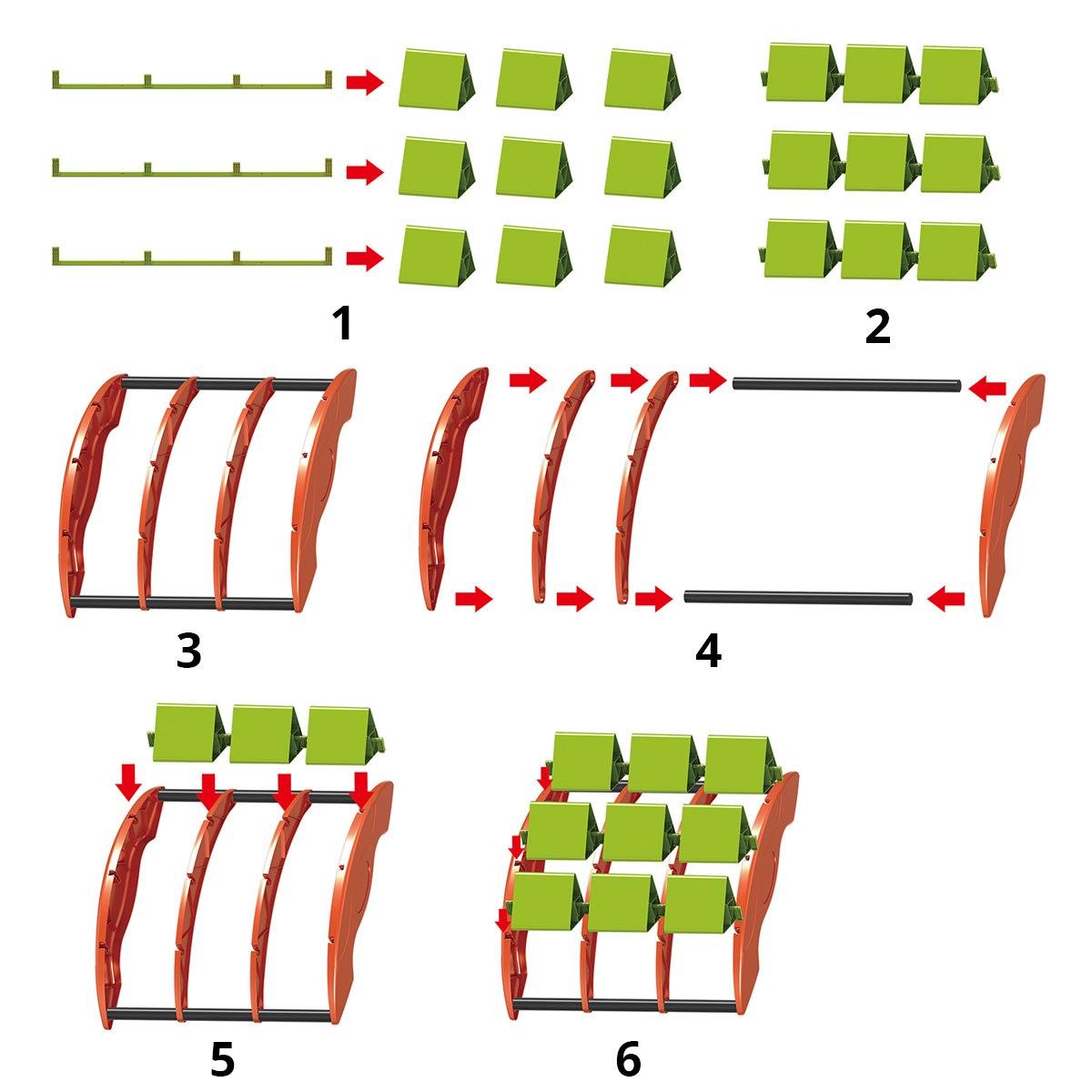 1

2

3

4

5

6