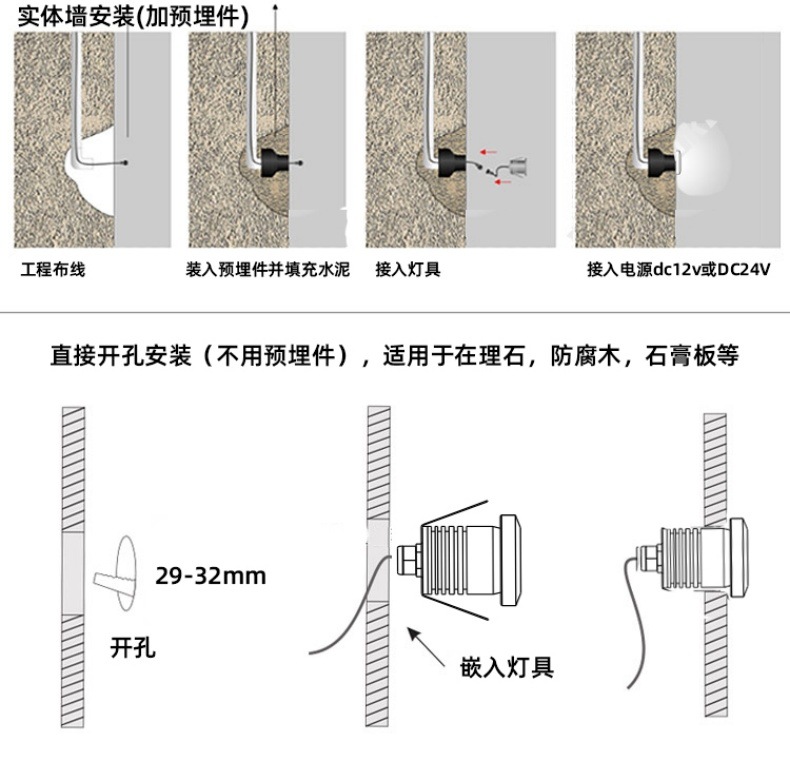 实体墙安装(加预埋件)

工程布线

装入预埋件并填充水泥

接入灯具

接入电源dc12v或DC24V

直接开孔安装（不用预埋件），适用于在理石，防腐木，石膏板等

29-32mm

开孔

嵌入灯具