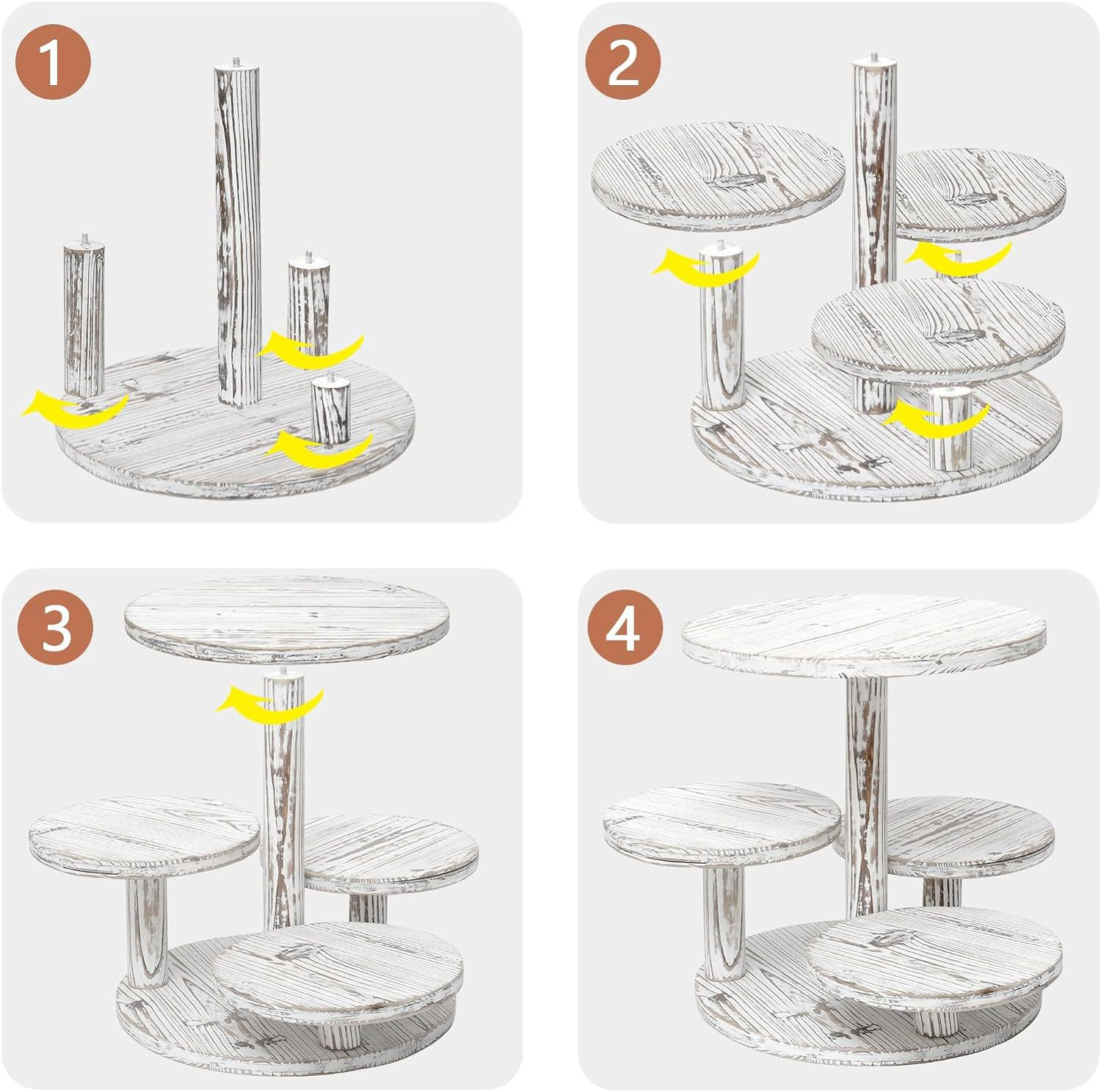 1

2

3

4