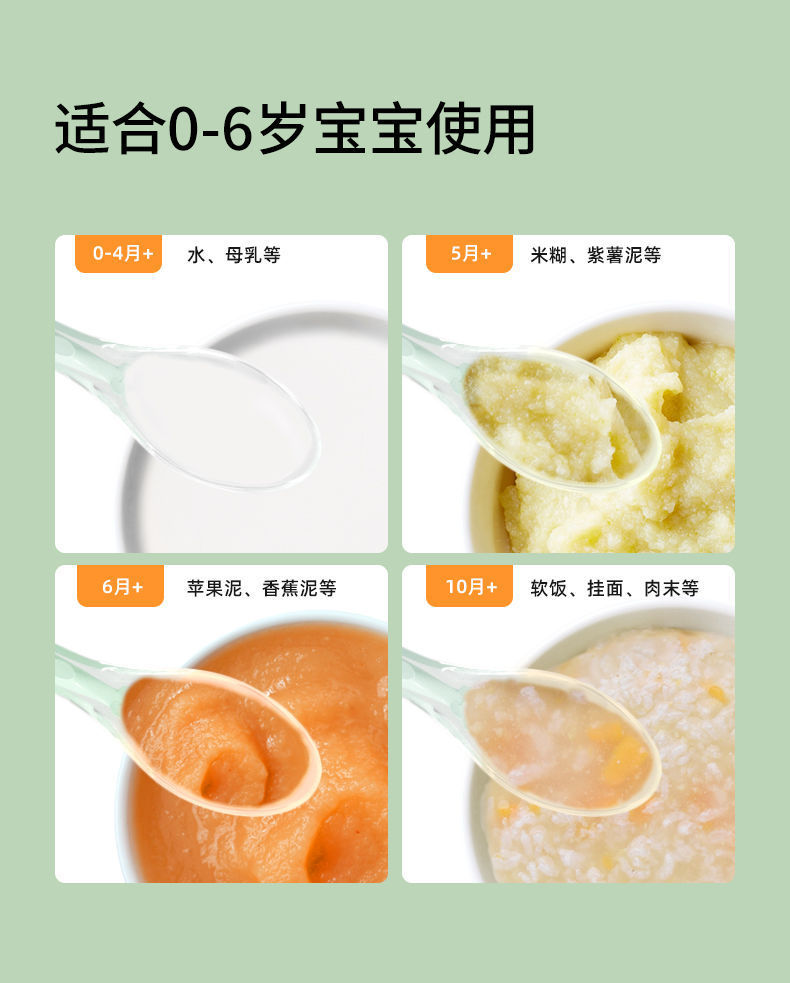 适合0-6岁宝宝使用

0-4月+ 水、母乳等

5月+ 米糊、紫薯泥等

6月+ 苹果泥、香蕉泥等

10月+ 软饭、挂面、肉末等