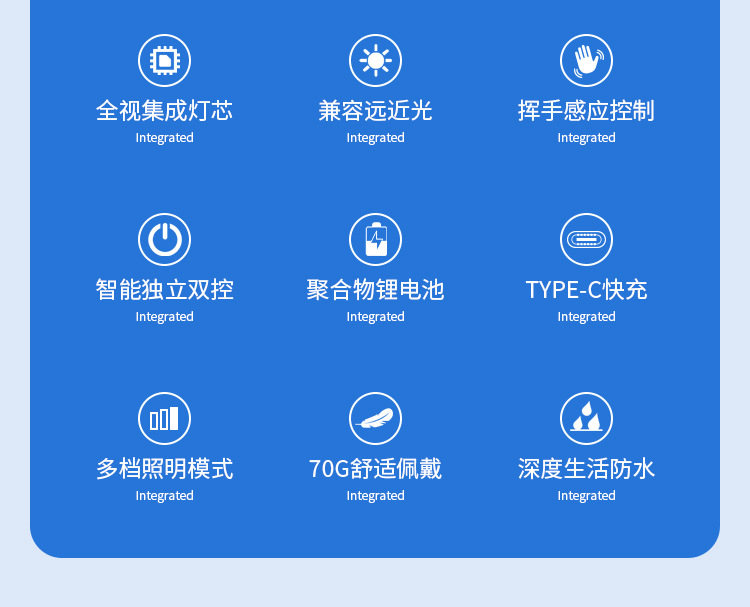 全视集成灯芯
Integrated

兼容远近光
Integrated

挥手感应控制
Integrated

智能独立双控
Integrated

聚合物锂电池
Integrated

TYPE-C快充
Integrated

多档照明模式
Integrated

70G舒适佩戴
Integrated

深度生活防水
Integrated