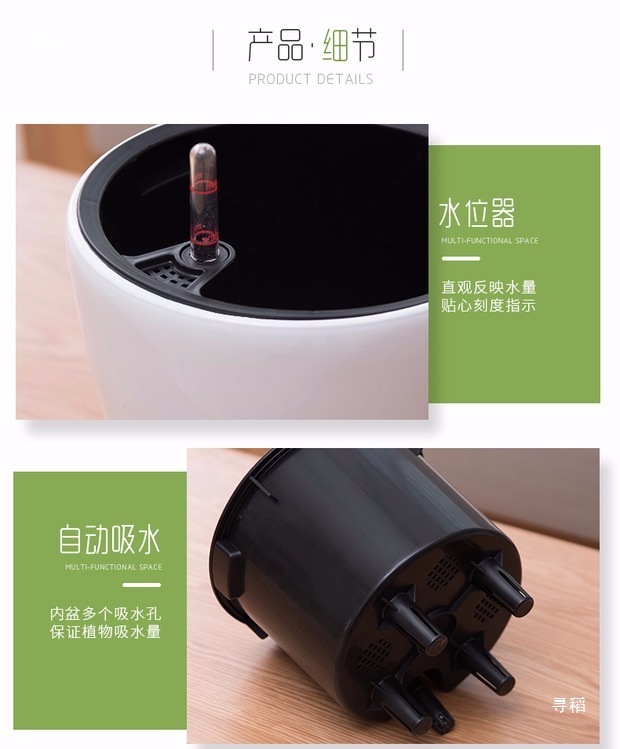 产品·细节
PRODUCT DETAILS

水位器
MULTI-FUNCTIONAL SPACE

直观反映水量
贴心刻度指示

自动吸水
MULTI-FUNCTIONAL SPACE

内盆多个吸水孔
保证植物吸水量

寻稻