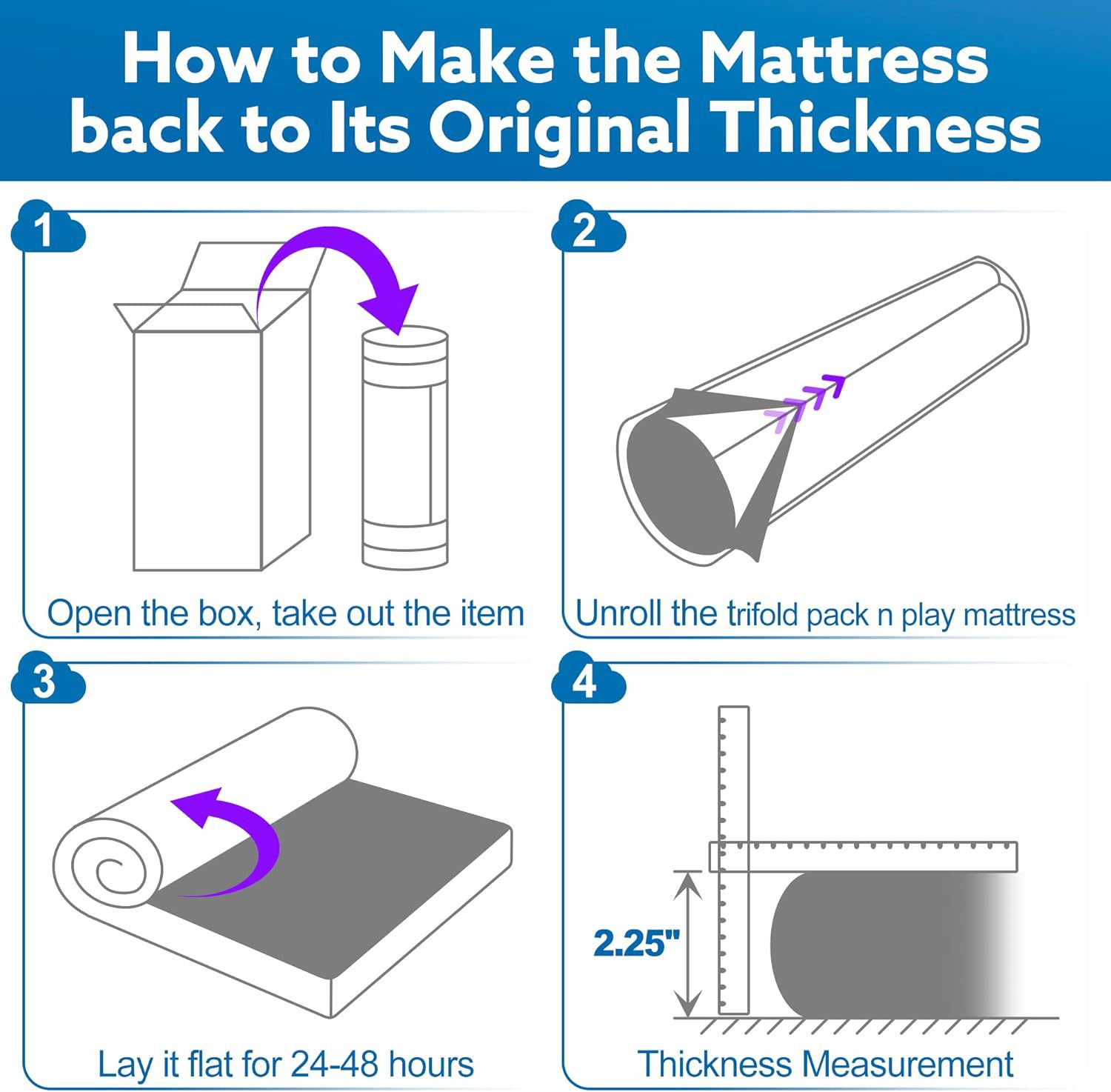 How to Make the Mattress back to Its Original Thickness

1

Open the box, take out the item

2

Unroll the trifold pack n play mattress

3

Lay it flat for 24-48 hours

4

2.25"

Thickness Measurement