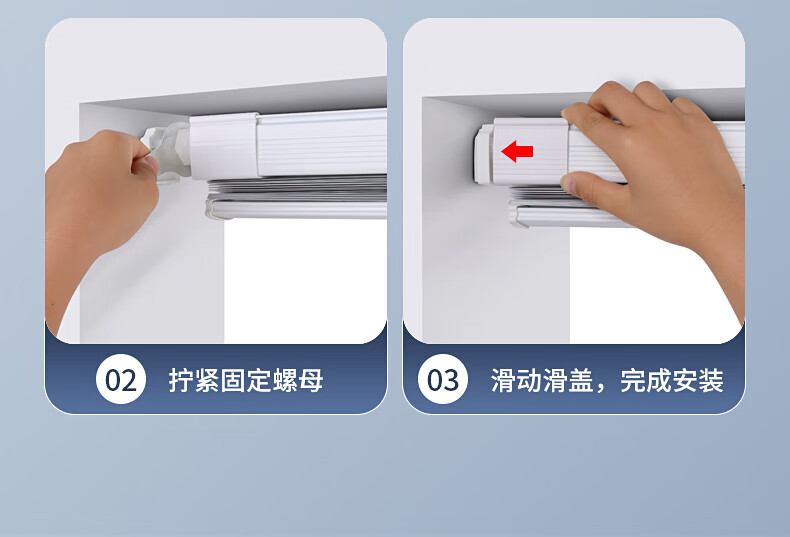 02 拧紧固定螺母

03 滑动滑盖，完成安装