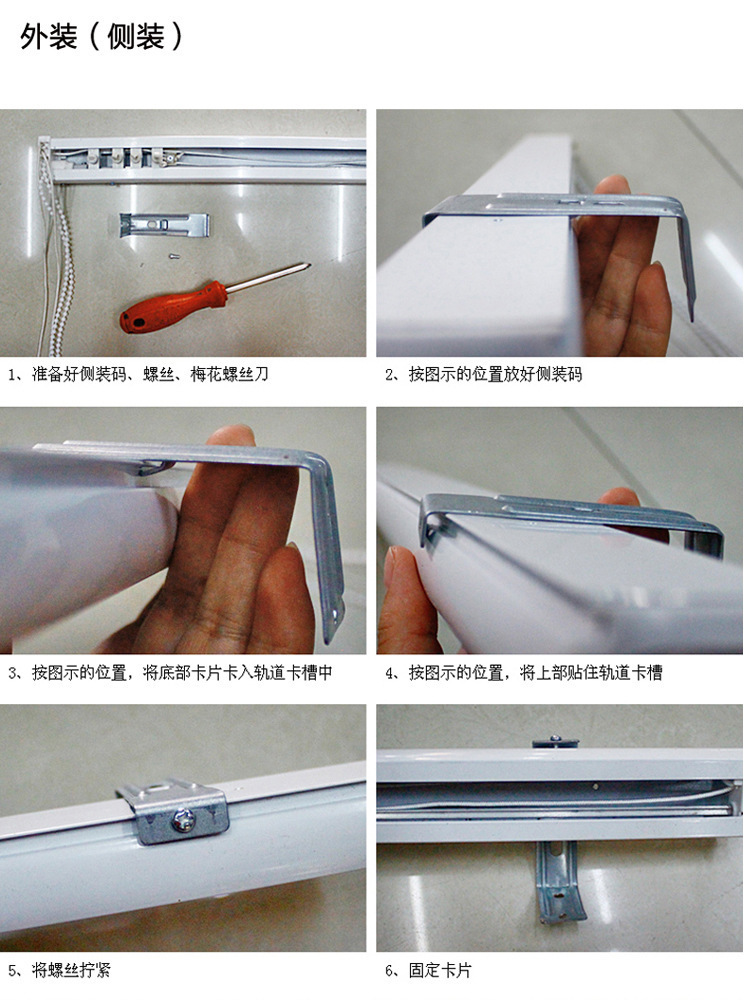 外装（侧装）

1、准备好侧装码、螺丝、梅花螺丝刀

2、按图示的位置放好侧装码

3、按图示的位置，将底部卡片卡入轨道卡槽中

4、按图示的位置，将上部贴住轨道卡槽

5、将螺丝拧紧

6、固定卡片