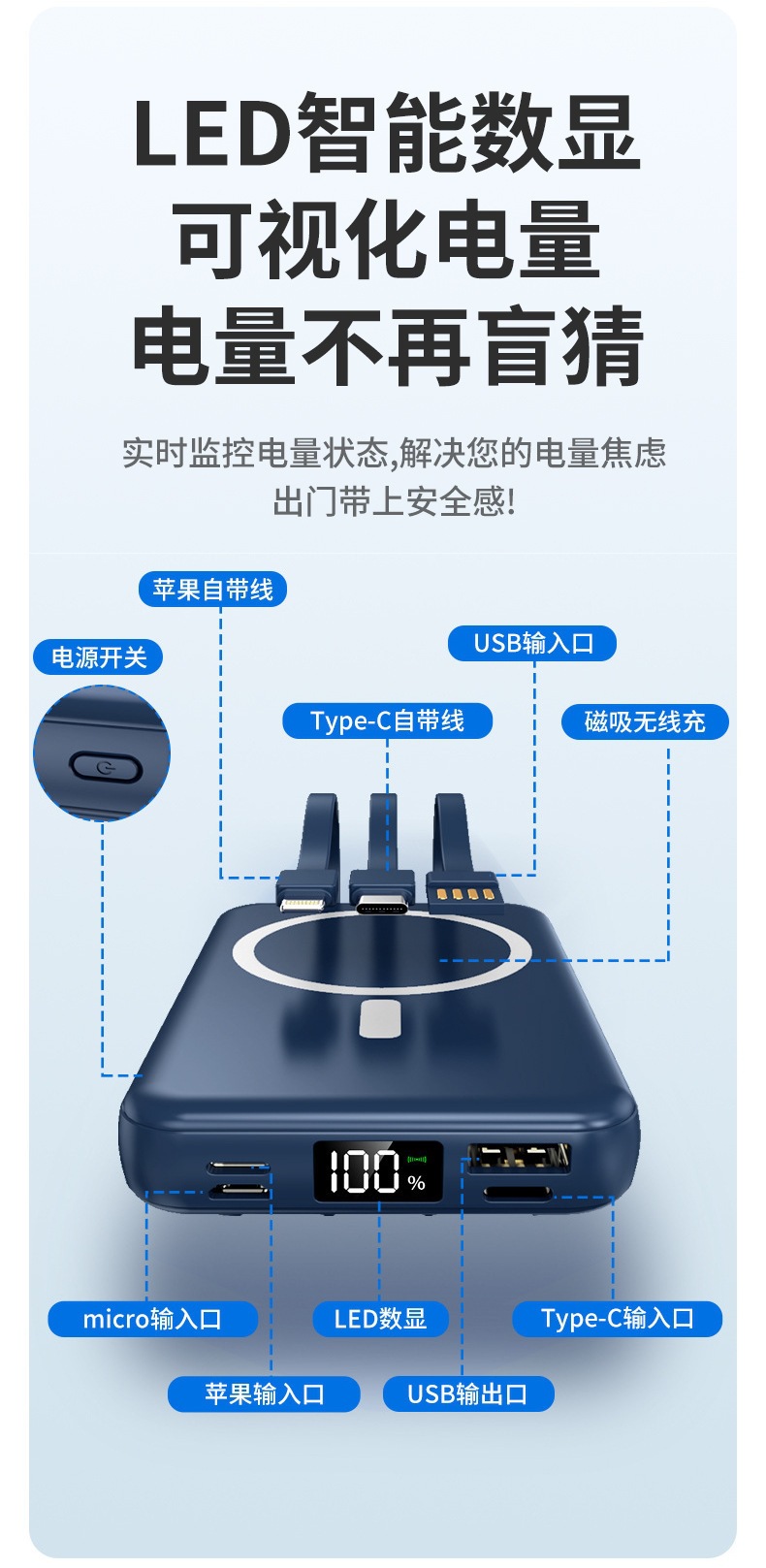 LED智能数显
可视化电量
电量不再盲猜

实时监控电量状态,解决您的电量焦虑
出门带上安全感!

苹果自带线

电源开关

USB输入口

Type-C自带线

磁吸无线充

100%

micro输入口

LED数显

Type-C输入口

苹果输入口

USB输出口