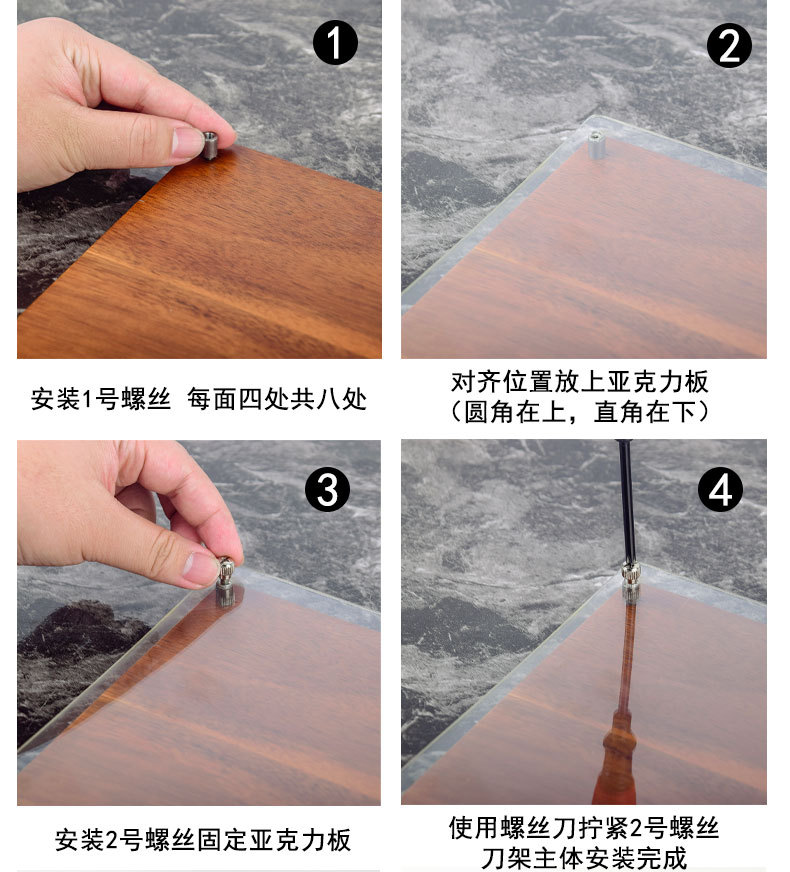 1

安装1号螺丝 每面四处共八处

2

对齐位置放上亚克力板
（圆角在上，直角在下）

3

安装2号螺丝固定亚克力板

4

使用螺丝刀拧紧2号螺丝
刀架主体安装完成