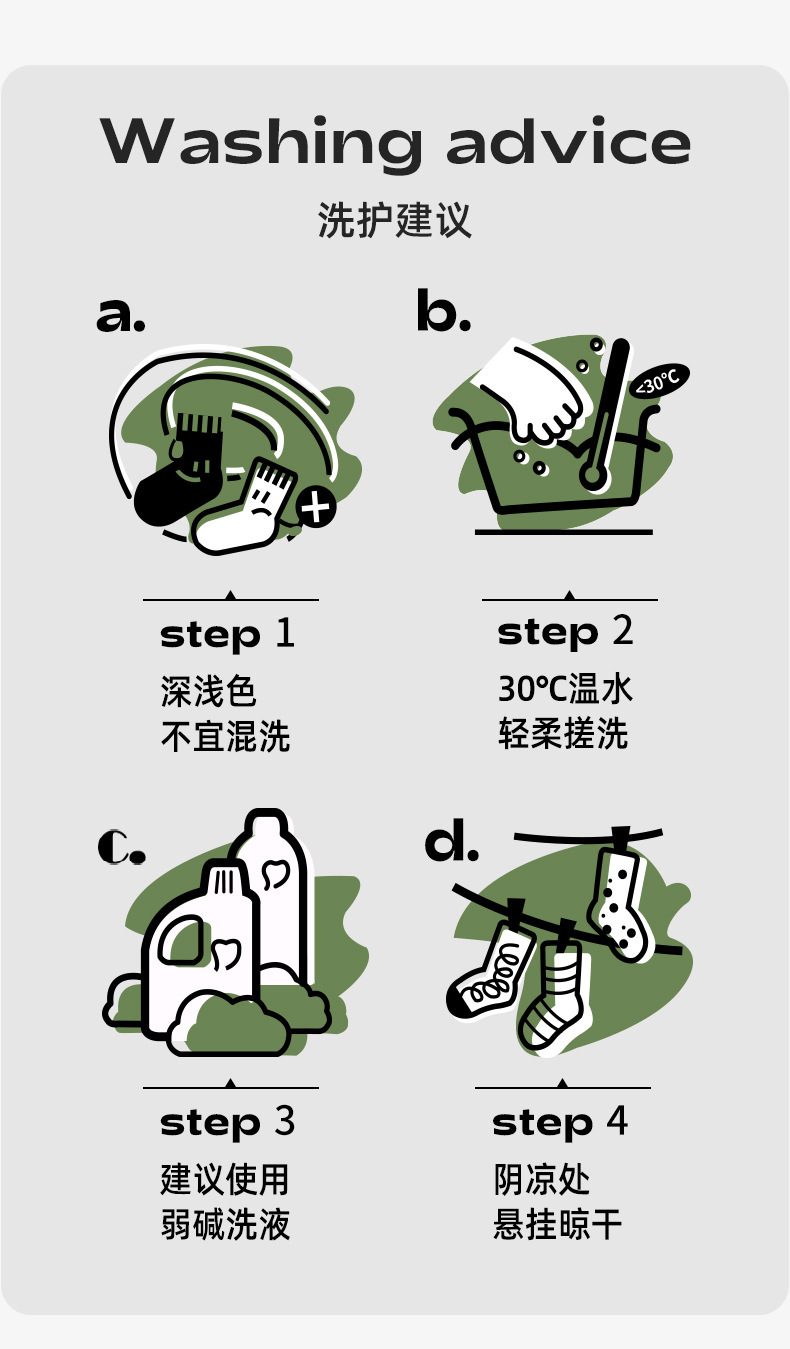 Washing advice
洗护建议

a.

step 1
深浅色
不宜混洗

b.

<30℃

step 2
30℃温水
轻柔搓洗

c.

step 3
建议使用
弱碱洗液

d.

step 4
阴凉处
悬挂晾干