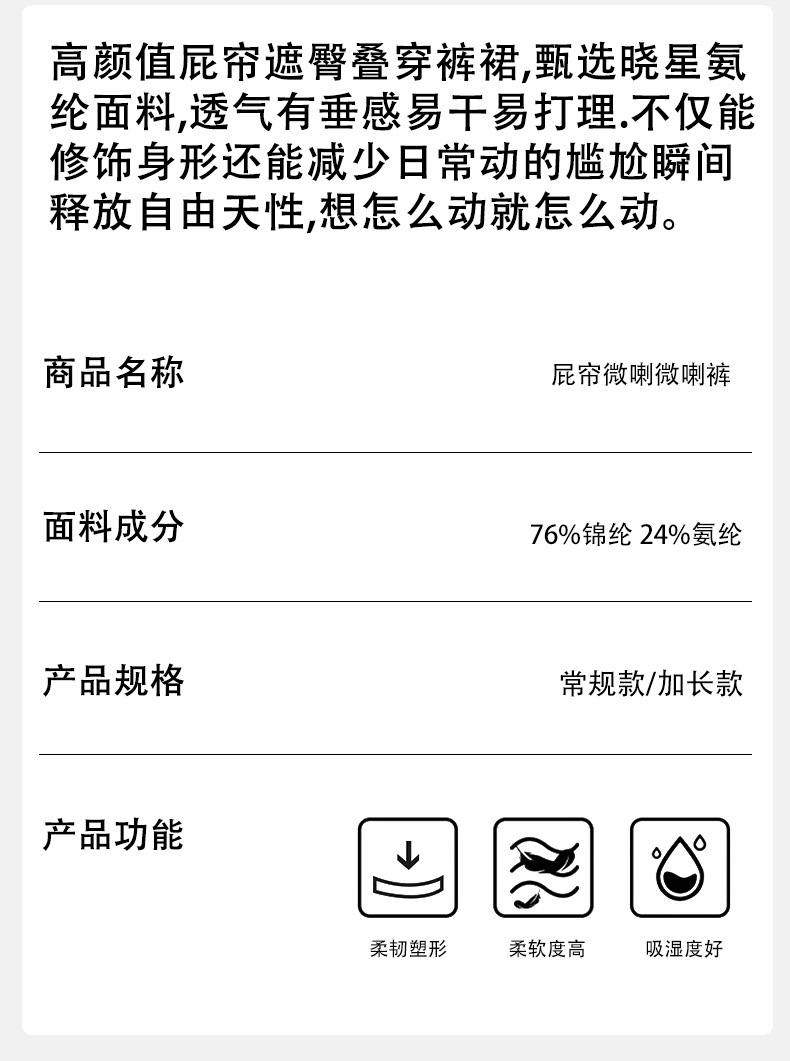 高颜值屁帘遮臀叠穿裤裙,甄选晓星氨纶面料,透气有垂感易干易打理.不仅能修饰身形还能减少日常动的尴尬瞬间释放自由天性,想怎么动就怎么动。

商品名称
屁帘微喇微喇裤

面料成分
76%锦纶 24%氨纶

产品规格
常规款/加长款

产品功能

柔韧塑形
柔软度高
吸湿度好