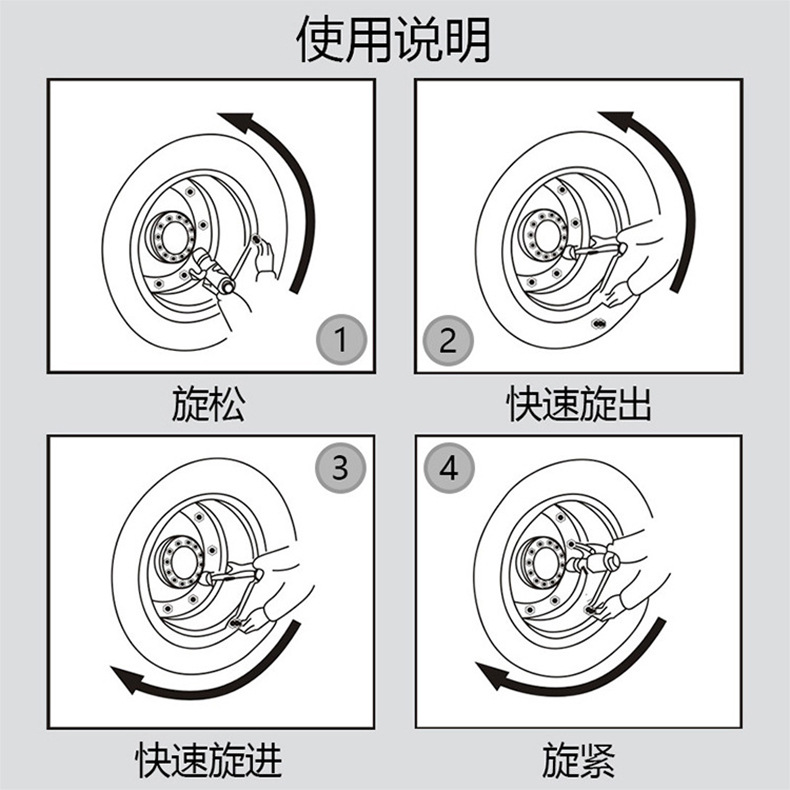 使用说明

1

旋松

2

快速旋出

3

快速旋进

4

旋紧