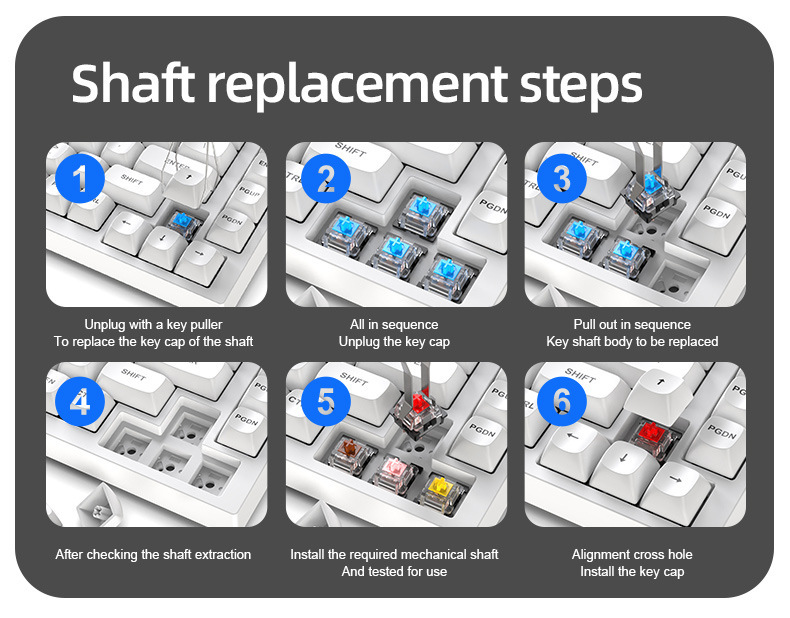 Shaft replacement steps

1

SHIFT

ENTER

PGUP

PGDN

Unplug with a key puller
To replace the key cap of the shaft

2

SHIFT

PGDN

All in sequence
Unplug the key cap

3

SHIFT

PGDN

Pull out in sequence
Key shaft body to be replaced

4

SHIFT

PGDN

After checking the shaft extraction

5

SHIFT

PGDN

Install the required mechanical shaft
And tested for use

6

SHIFT

PGDN

Alignment cross hole
Install the key cap