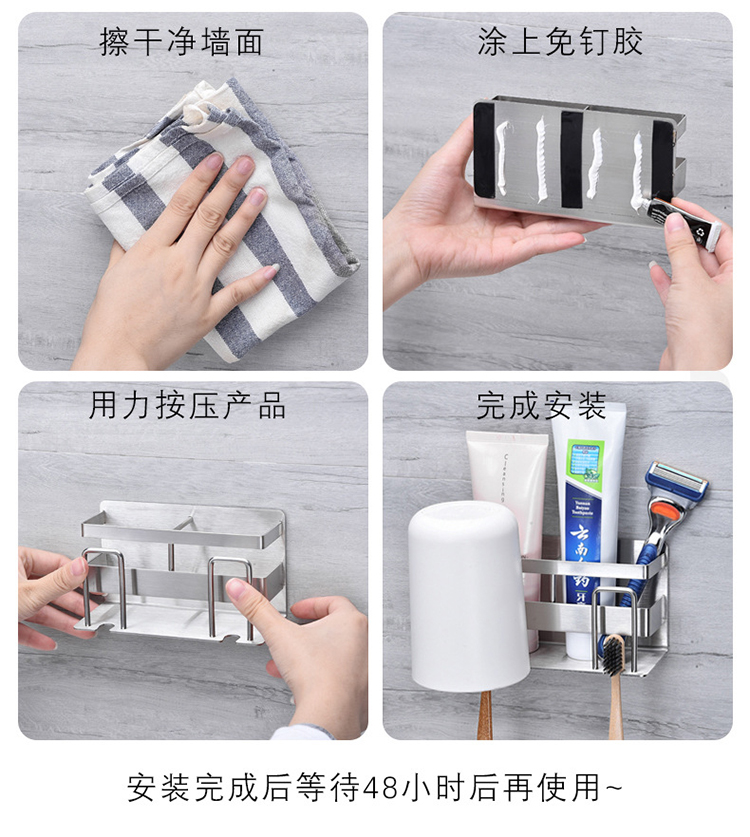 擦干净墙面

涂上免钉胶

用力按压产品

完成安装

Cleansing

Yunnan Baiyao Toothpaste

云南白药牙

安装完成后等待48小时后再使用~