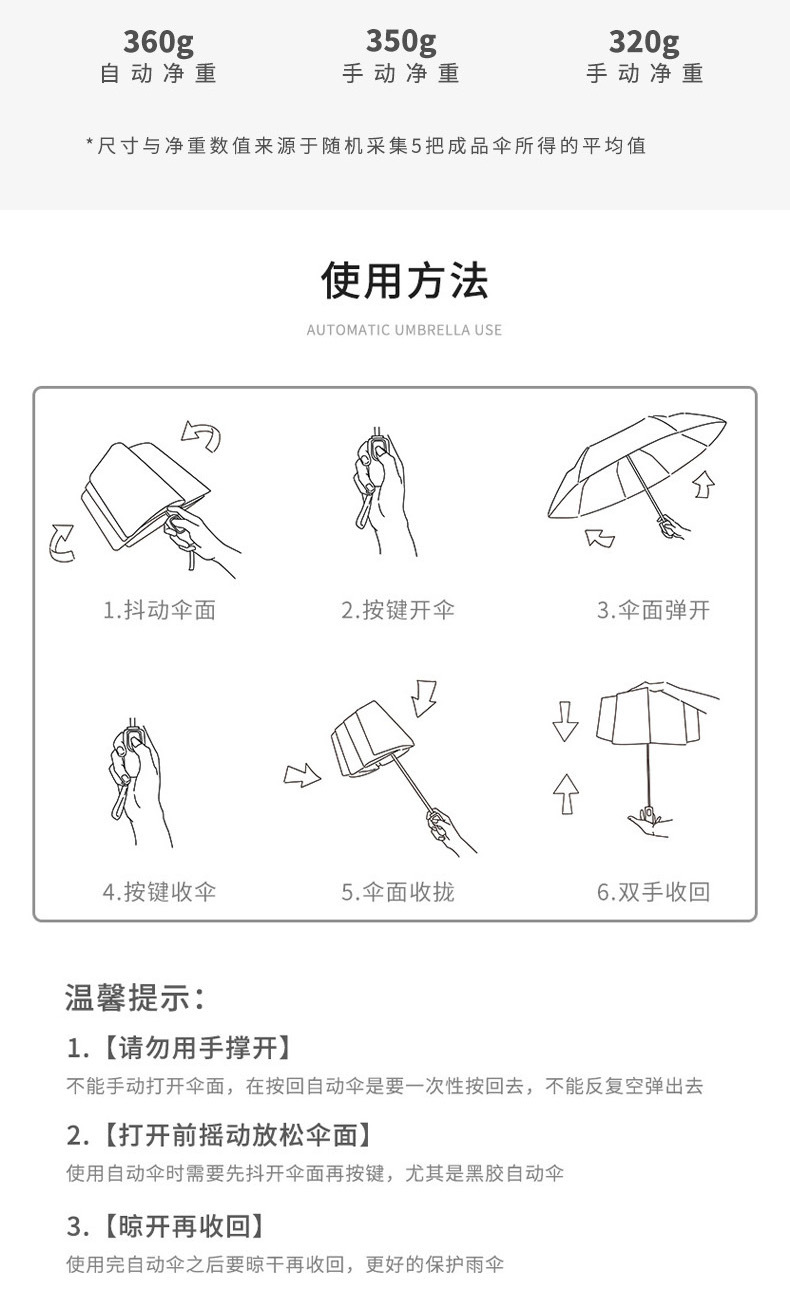 360g
自动净重

350g
手动净重

320g
手动净重

*尺寸与净重数值来源于随机采集5把成品伞所得的平均值

使用方法

AUTOMATIC UMBRELLA USE

1.抖动伞面

2.按键开伞

3.伞面弹开

4.按键收伞

5.伞面收拢

6.双手收回

温馨提示：

1.【请勿用手撑开】

不能手动打开伞面，在按回自动伞是要一次性按回去，不能反复空弹出去

2.【打开前摇动放松伞面】

使用自动伞时需要先抖开伞面再按键，尤其是黑胶自动伞

3.【晾开再收回】

使用完自动伞之后要晾干再收回，更好的保护雨伞