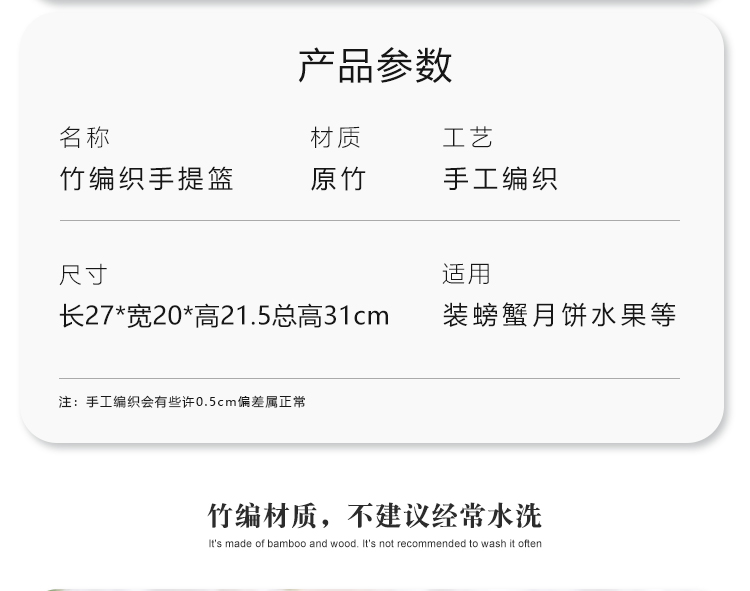 产品参数

名称
竹编织手提篮

材质
原竹

工艺
手工编织

尺寸
长27*宽20*高21.5总高31cm

适用
装螃蟹月饼水果等

注：手工编织会有些许0.5cm偏差属正常

竹编材质，不建议经常水洗
It's made of bamboo and wood. It's not recommended to wash it often