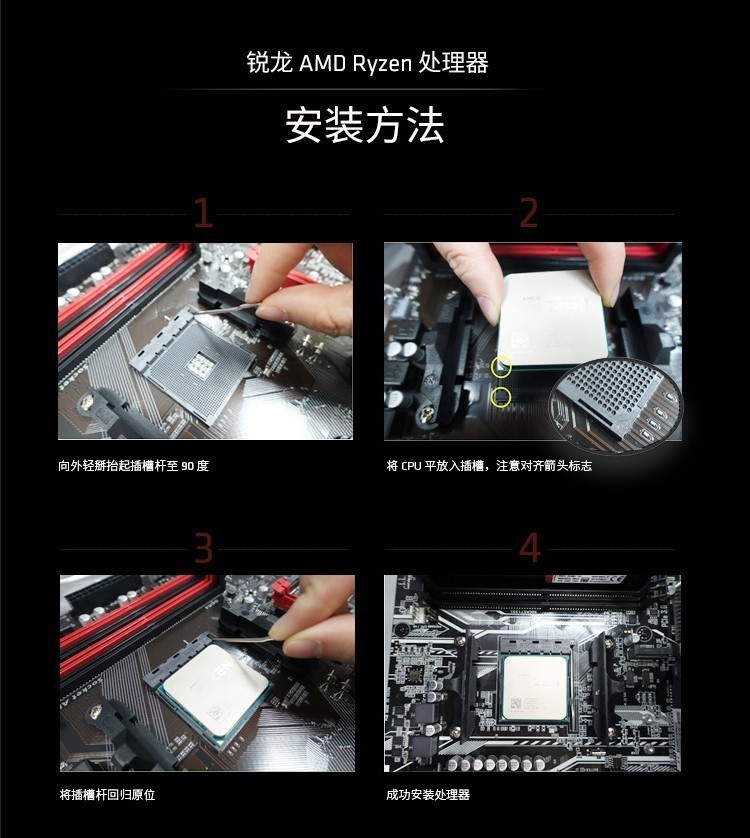 锐龙 AMD Ryzen 处理器

安装方法

1

向外轻掰抬起插槽杆至 90 度

2

将 CPU 平放入插槽，注意对齐箭头标志

3

将插槽杆回归原位

4

成功安装处理器