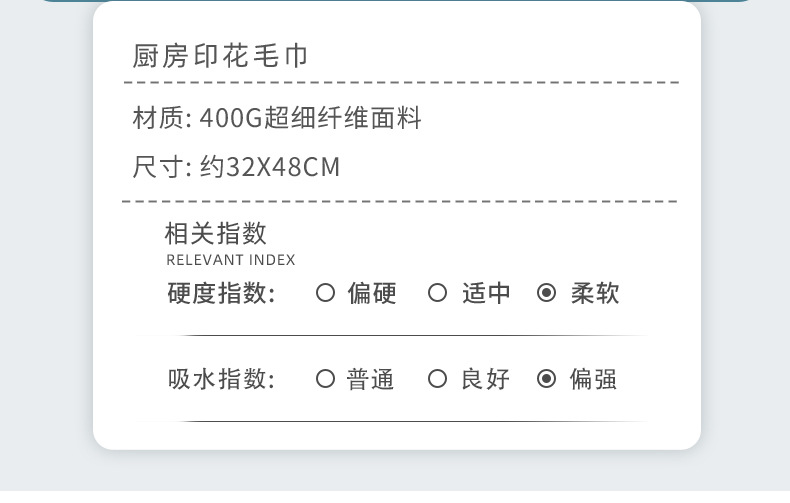 厨房印花毛巾

材质: 400G超细纤维面料

尺寸: 约32X48CM

相关指数
RELEVANT INDEX

硬度指数: ○ 偏硬 ○ 适中 ◉ 柔软

吸水指数: ○ 普通 ○ 良好 ◉ 偏强