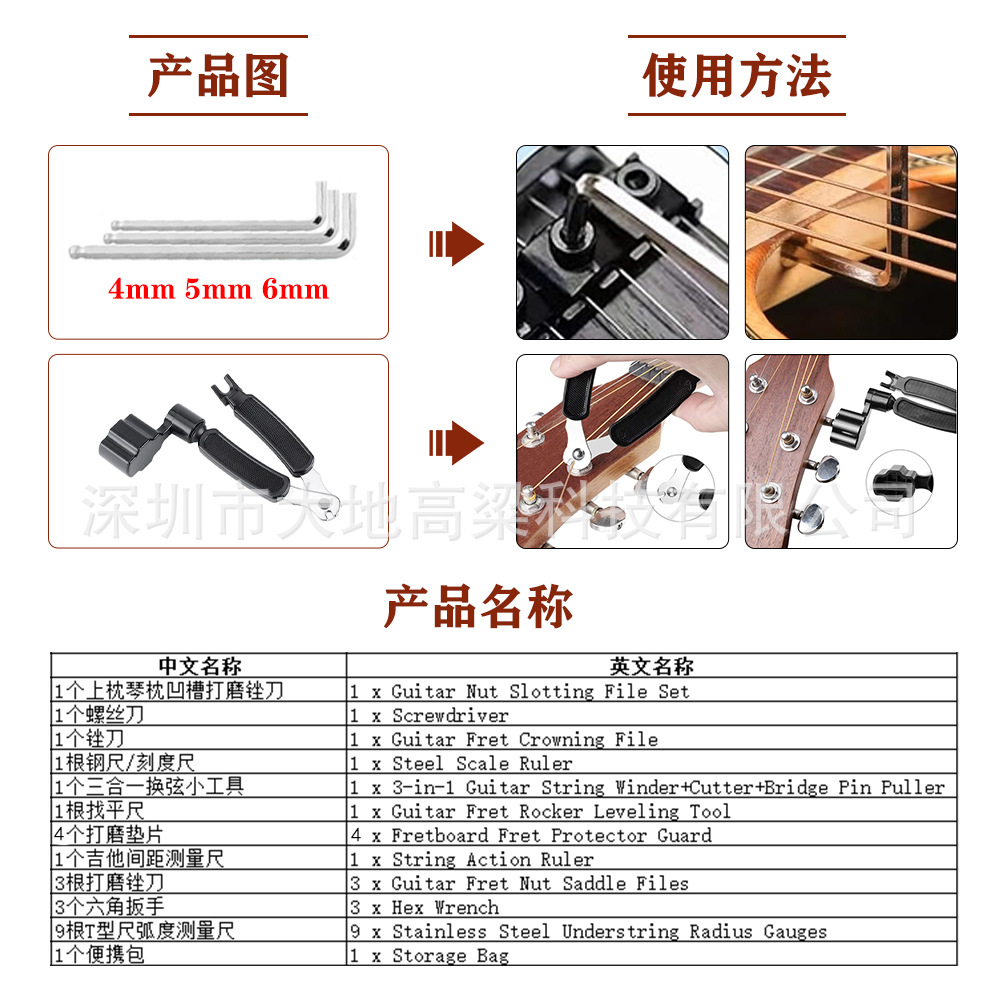 产品图

使用方法

4mm 5mm 6mm

深圳市大地高粱科技有限公司

产品名称

| 中文名称 | 英文名称 |
|---|---|
| 1个上枕琴枕凹槽打磨锉刀 | 1 x Guitar Nut Slotting File Set |
| 1个螺丝刀 | 1 x Screwdriver |
| 1个锉刀 | 1 x Guitar Fret Crowning File |
| 1根钢尺/刻度尺 | 1 x Steel Scale Ruler |
| 1个三合一换弦小工具 | 1 x 3-in-1 Guitar String Winder+Cutter+Bridge Pin Puller |
| 1根找平尺 | 1 x Guitar Fret Rocker Leveling Tool |
| 4个打磨垫片 | 4 x Fretboard Fret Protector Guard |
| 1个吉他间距测量尺 | 1 x String Action Ruler |
| 3根打磨锉刀 | 3 x Guitar Fret Nut Saddle Files |
| 3个六角扳手 | 3 x Hex Wrench |
| 9根T型尺弧度测量尺 | 9 x Stainless Steel Understring Radius Gauges |
| 1个便携包 | 1 x Storage Bag |