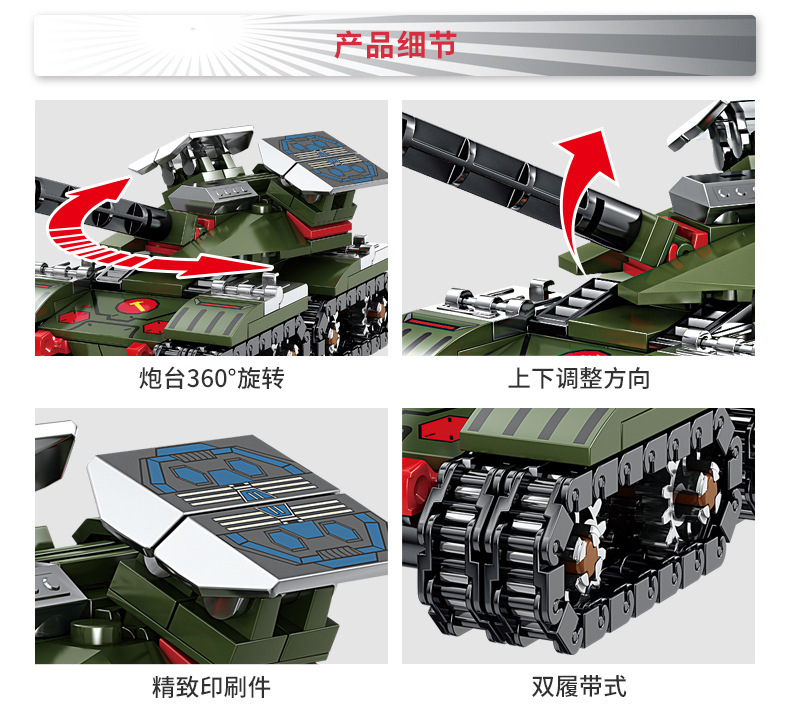 产品细节

炮台360°旋转

上下调整方向

精致印刷件

双履带式