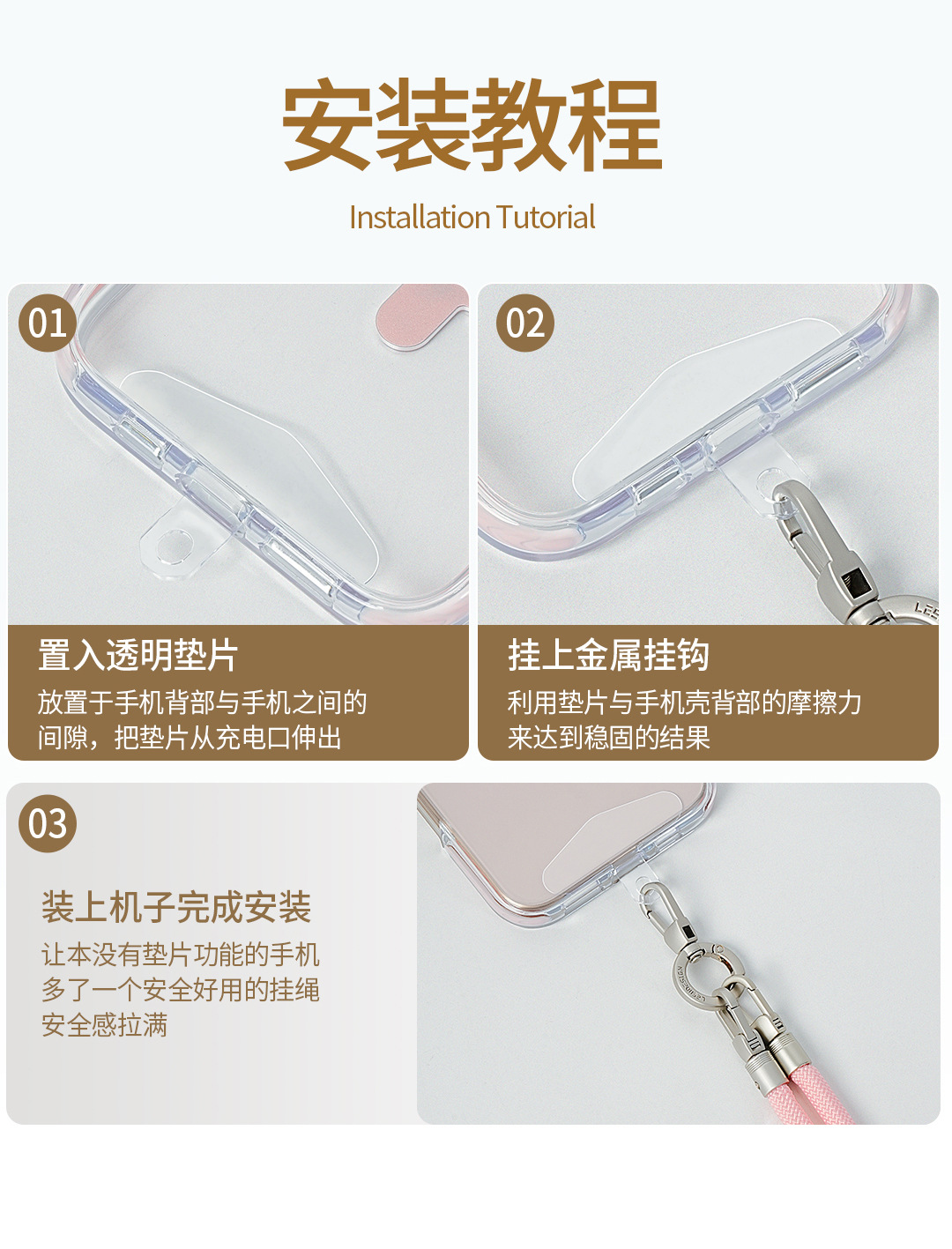 安装教程

Installation Tutorial

01

置入透明垫片

放置于手机背部与手机之间的间隙，把垫片从充电口伸出

02

挂上金属挂钩

利用垫片与手机壳背部的摩擦力来达到稳固的结果

03

装上机子完成安装

让本没有垫片功能的手机多了一个安全好用的挂绳安全感拉满