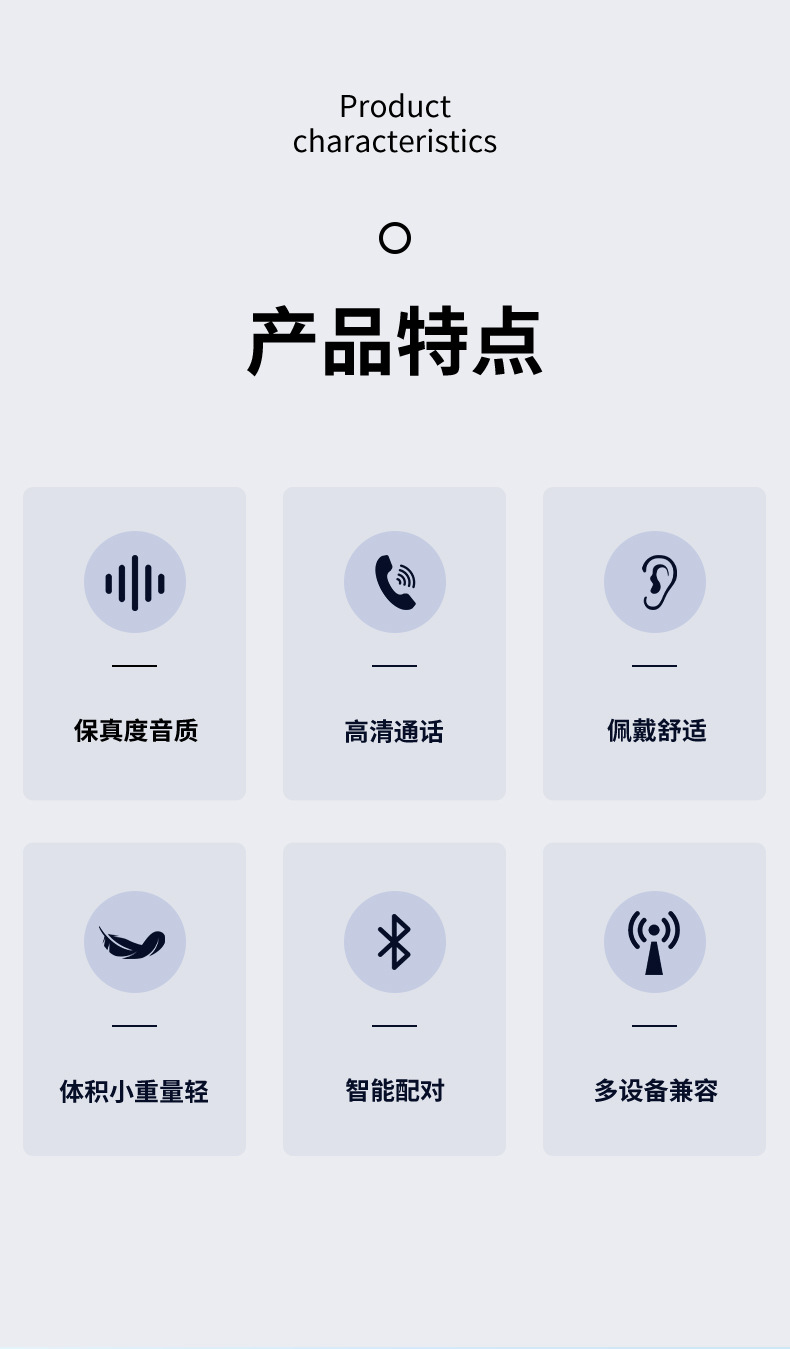 Product
characteristics

产品特点

保真度音质

高清通话

佩戴舒适

体积小重量轻

智能配对

多设备兼容