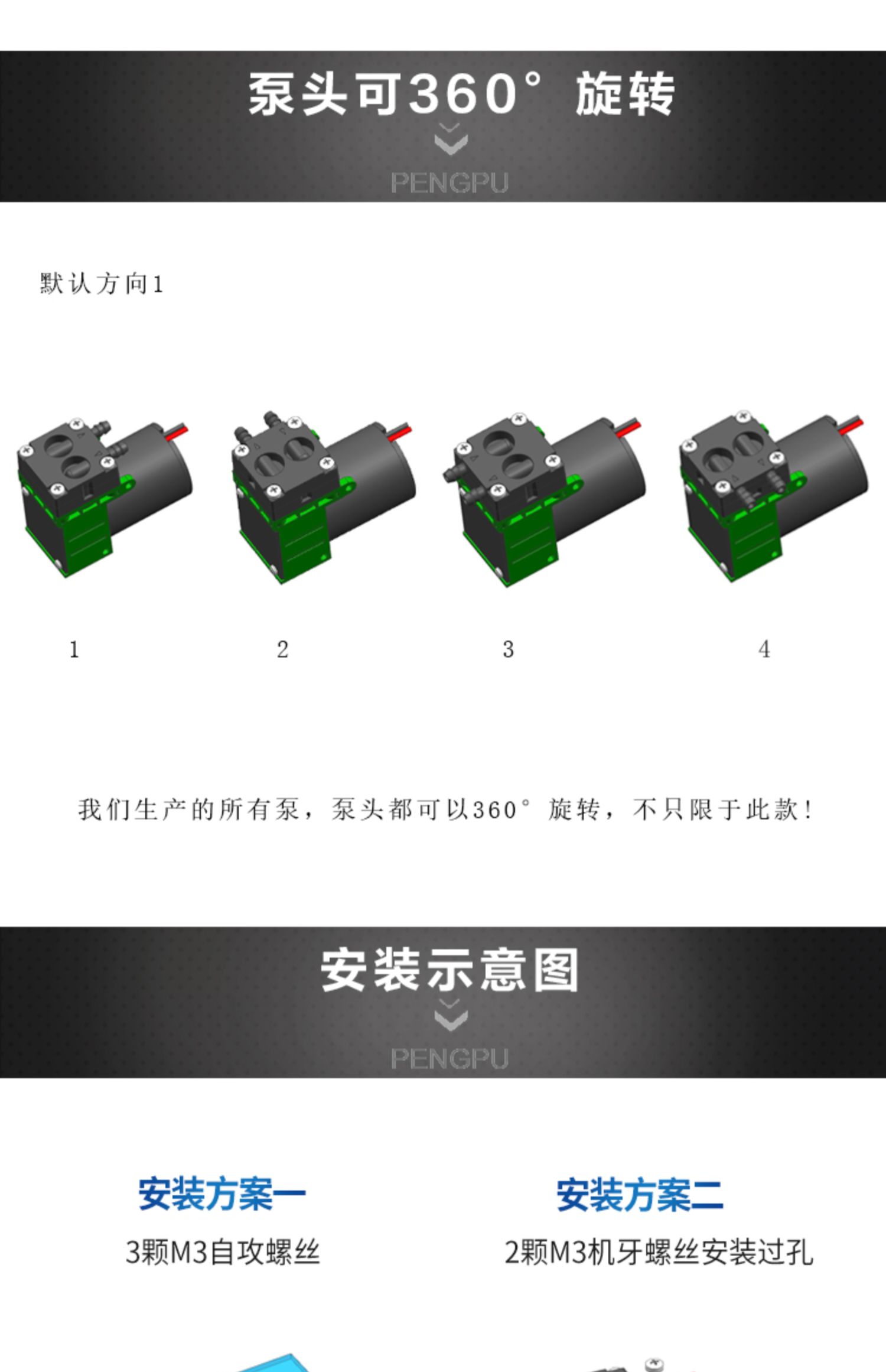 泵头可360° 旋转

PENGPU

默认方向1

1

2

3

4

我们生产的所有泵，泵头都可以360° 旋转，不只限于此款！

安装示意图

PENGPU

安装方案一

3颗M3自攻螺丝

安装方案二

2颗M3机牙螺丝安装过孔