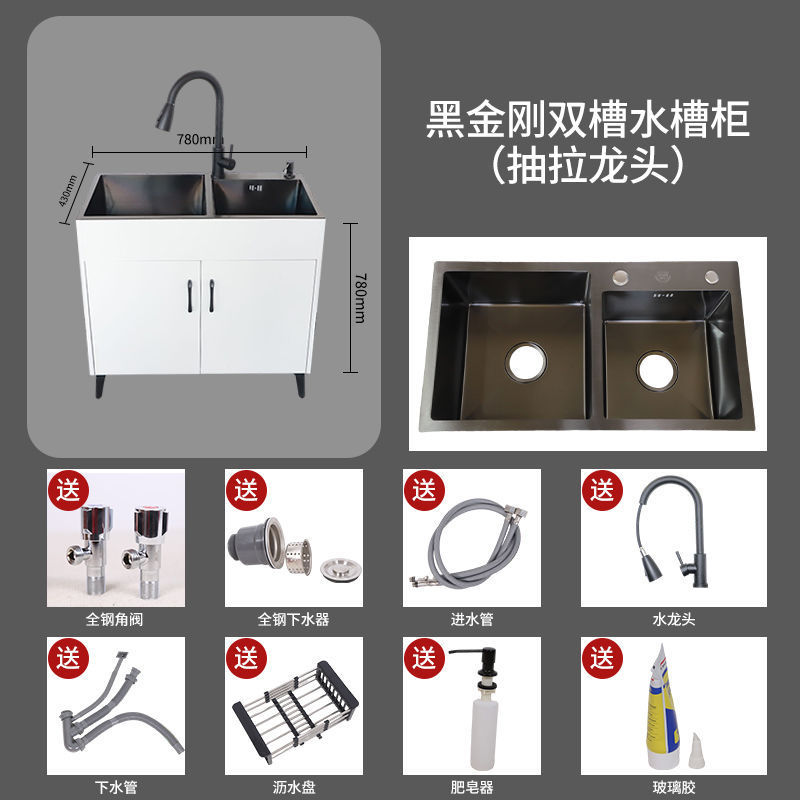 780mm
430mm
780mm

黑金刚双槽水槽柜
（抽拉龙头）

送
全钢角阀

送
全钢下水器

送
进水管

送
水龙头

送
下水管

送
沥水盘

送
肥皂器

送
玻璃胶