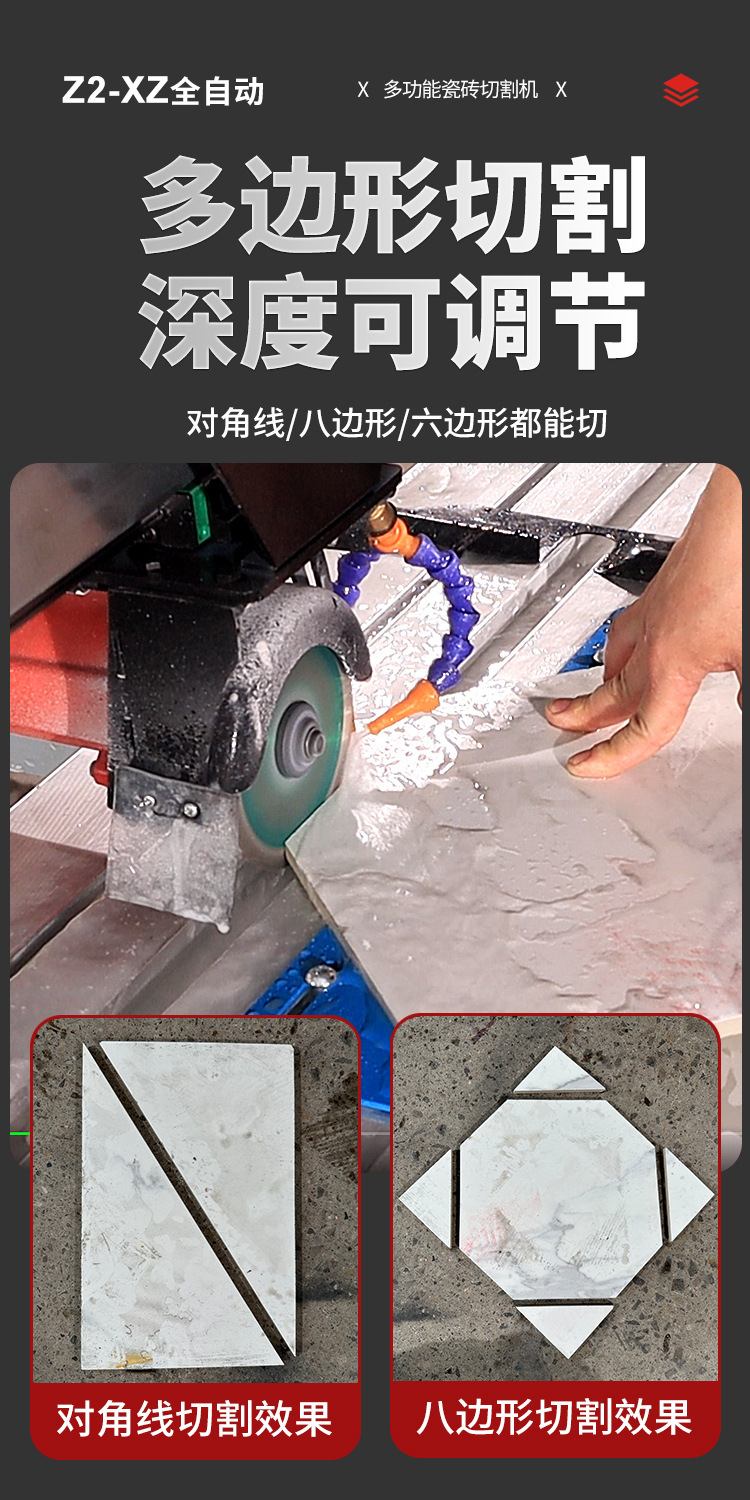 Z2-XZ全自动

X 多功能瓷砖切割机 X

多边形切割
深度可调节

对角线/八边形/六边形都能切

对角线切割效果

八边形切割效果