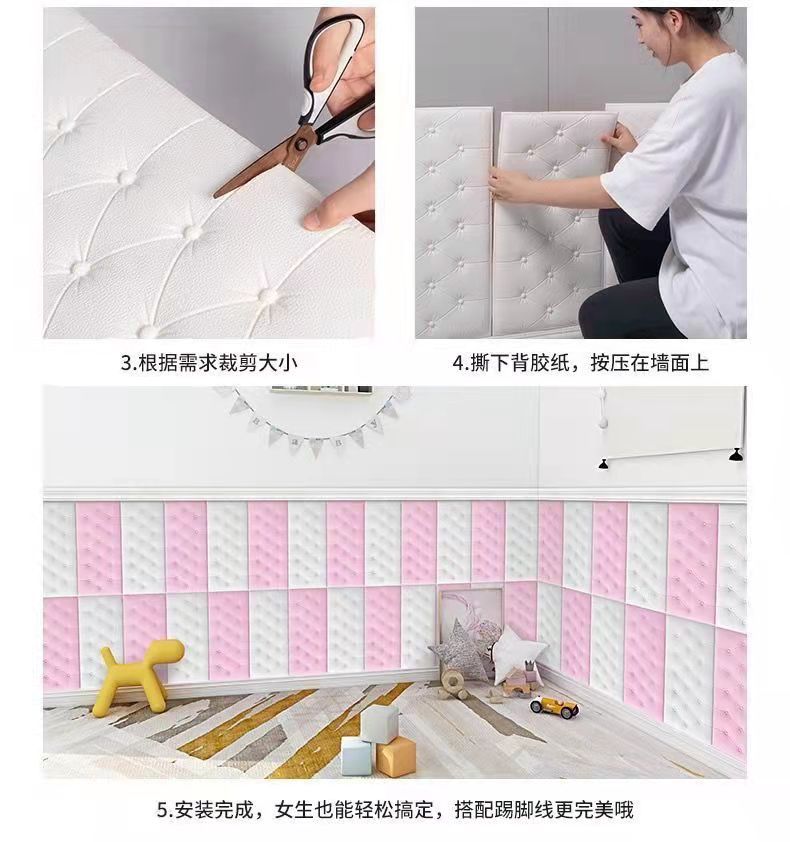 3.根据需求裁剪大小

4.撕下背胶纸，按压在墙面上

5.安装完成，女生也能轻松搞定，搭配踢脚线更完美哦