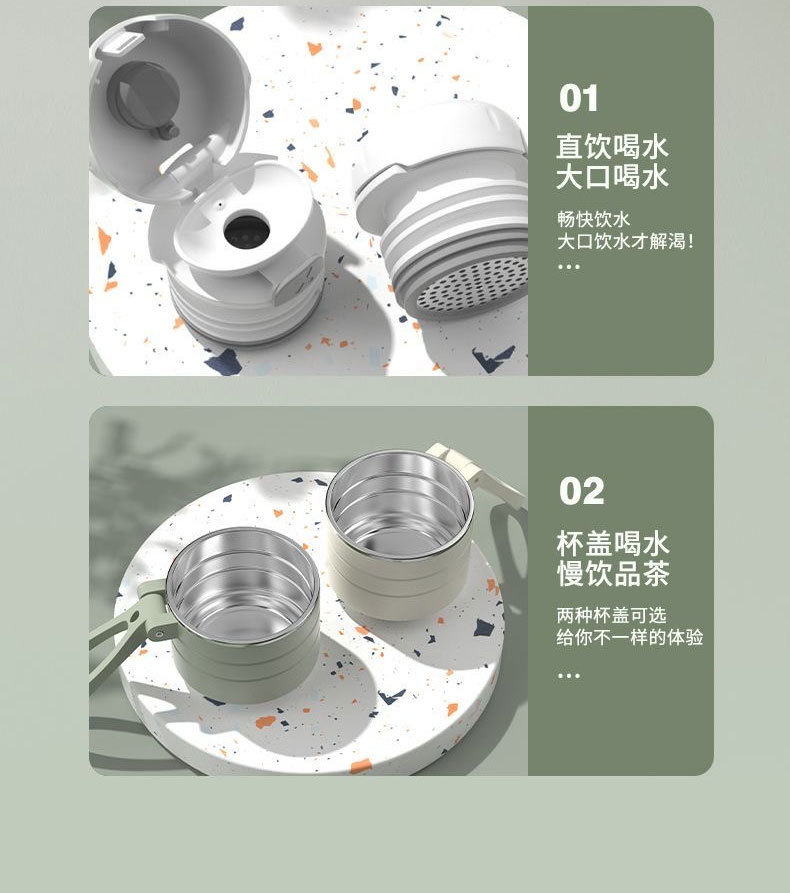 01
直饮喝水
大口喝水

畅快饮水
大口饮水才解渴！
...

02
杯盖喝水
慢饮品茶

两种杯盖可选
给你不一样的体验
...