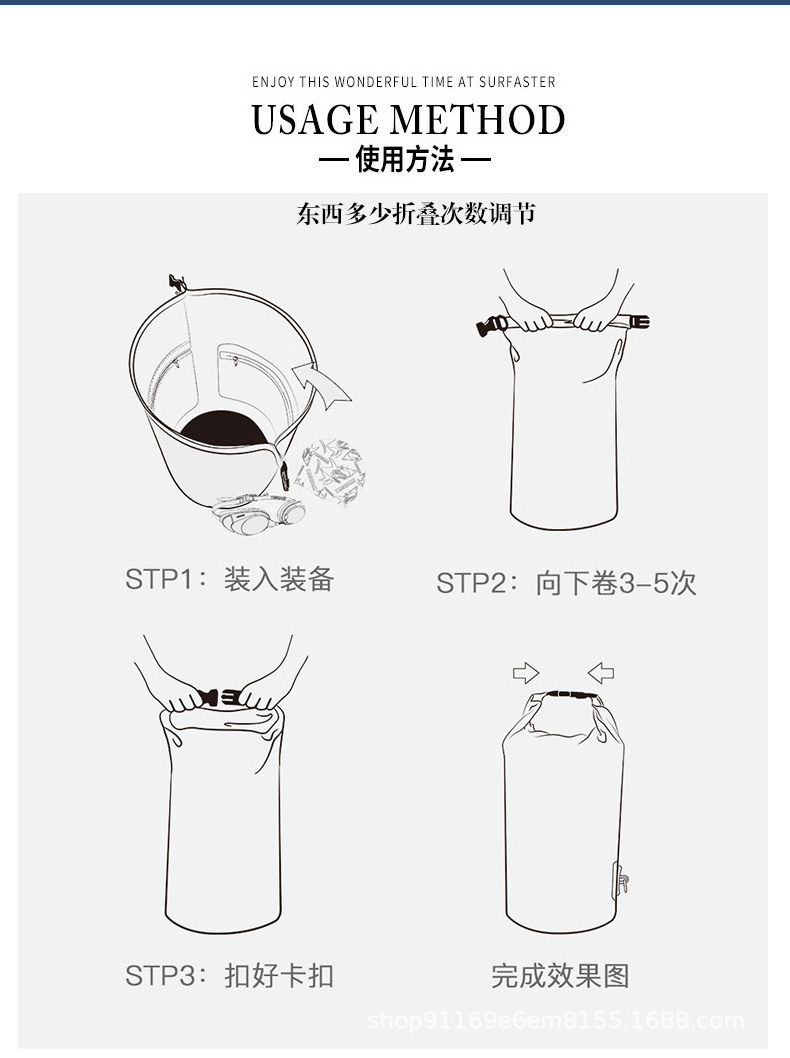 ENJOY THIS WONDERFUL TIME AT SURFASTER

USAGE METHOD

— 使用方法 —

东西多少折叠次数调节

STP1：装入装备

STP2：向下卷3-5次

STP3：扣好卡扣

完成效果图

shop91169e6em8155.1688.com