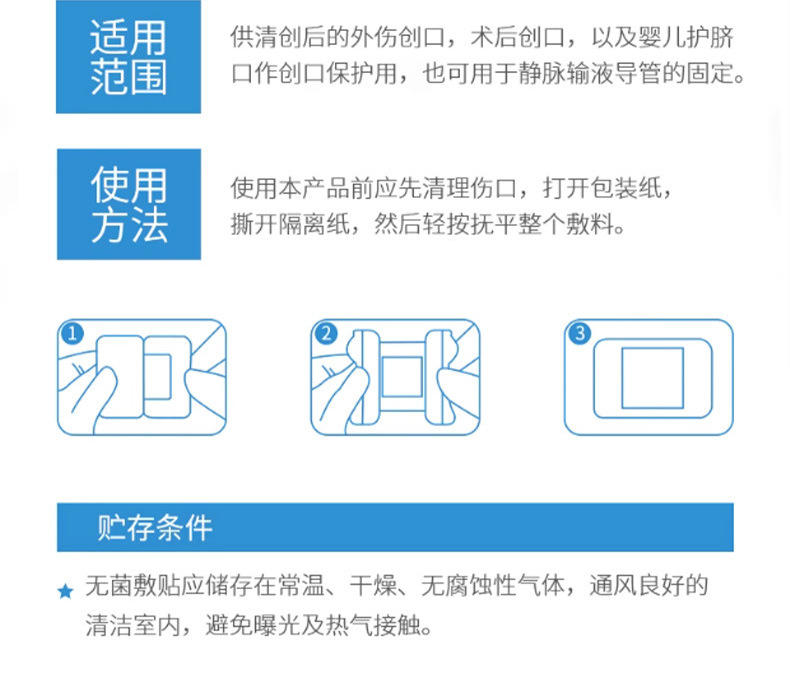 适用范围

供清创后的外伤创口，术后创口，以及婴儿护脐口作创口保护用，也可用于静脉输液导管的固定。

使用方法

使用本产品前应先清理伤口，打开包装纸，撕开隔离纸，然后轻按抚平整个敷料。

1

2

3

贮存条件

★ 无菌敷贴应储存在常温、干燥、无腐蚀性气体，通风良好的清洁室内，避免曝光及热气接触。