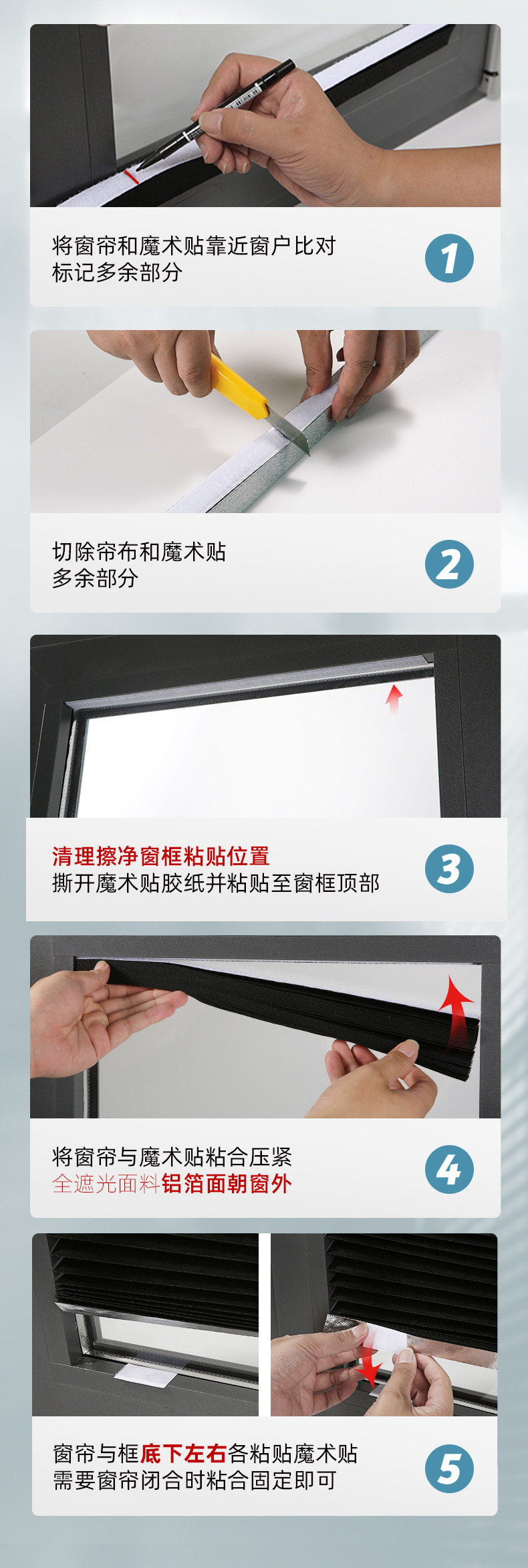 将窗帘和魔术贴靠近窗户比对
标记多余部分

1

切除帘布和魔术贴
多余部分

2

清理擦净窗框粘贴位置
撕开魔术贴胶纸并粘贴至窗框顶部

3

将窗帘与魔术贴粘合压紧
全遮光面料铝箔面朝窗外

4

窗帘与框底下左右各粘贴魔术贴
需要窗帘闭合时粘合固定即可

5