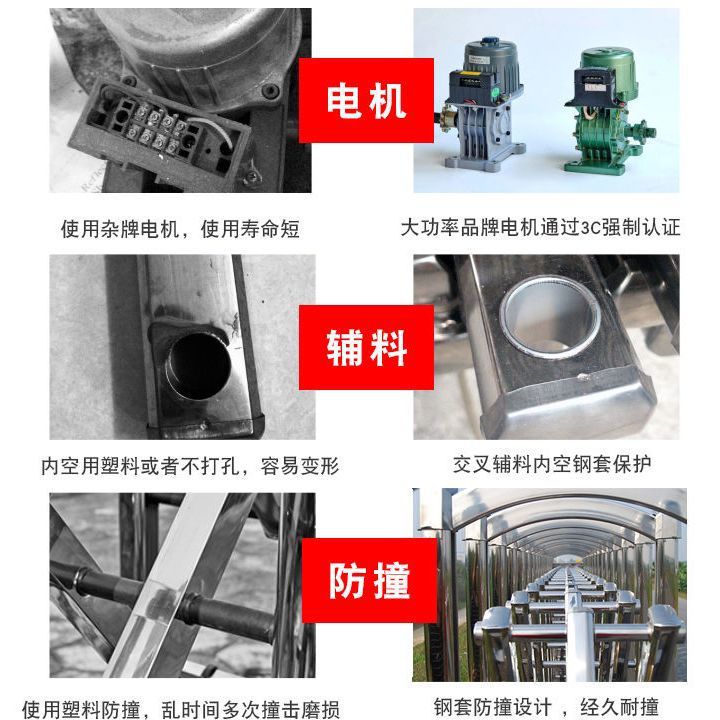 电机

使用杂牌电机，使用寿命短

大功率品牌电机通过3C强制认证

辅料

内空用塑料或者不打孔，容易变形

交叉辅料内空钢套保护

防撞

使用塑料防撞，乱时间多次撞击磨损

钢套防撞设计，经久耐撞