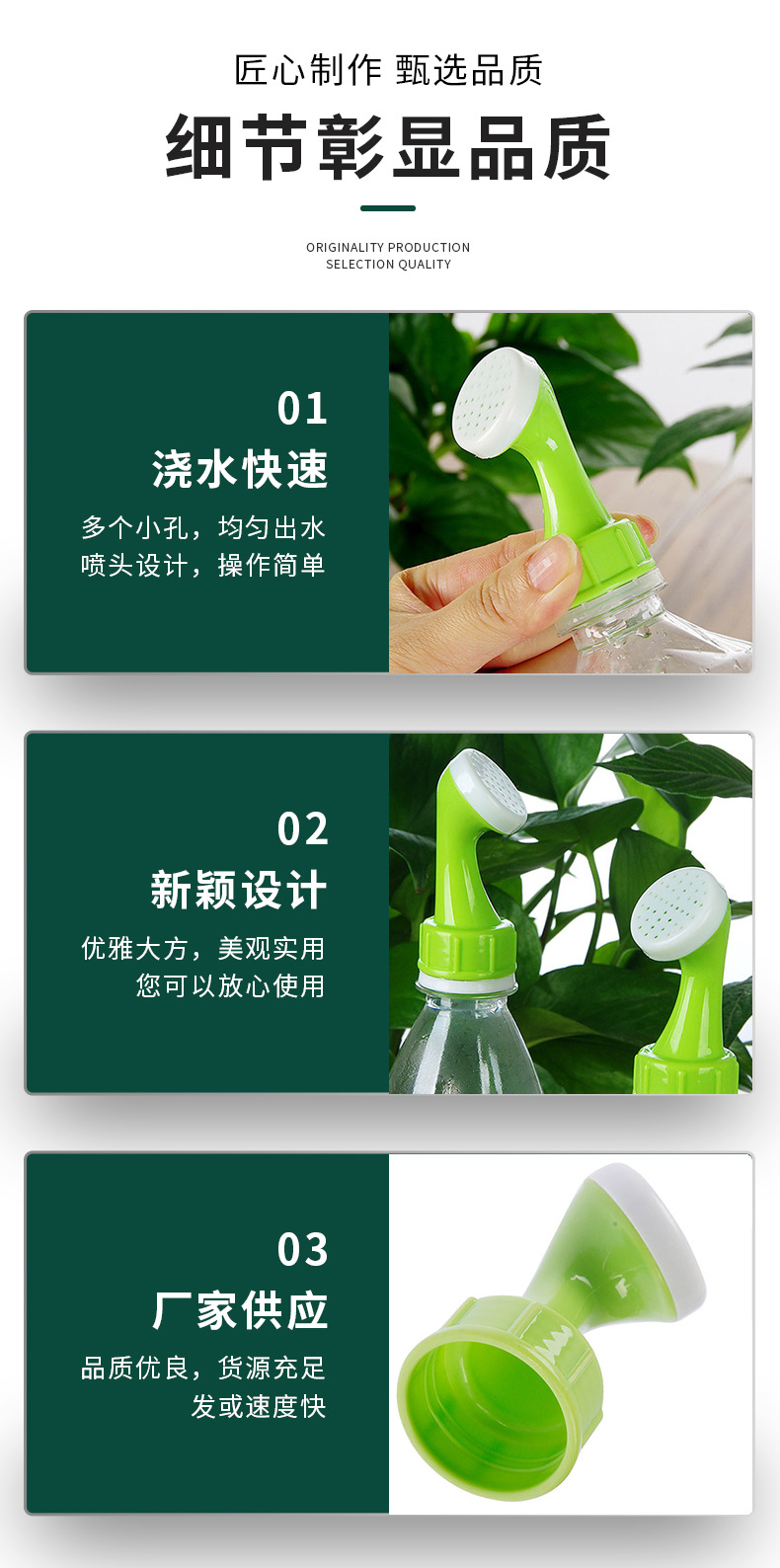 匠心制作 甄选品质

细节彰显品质

ORIGINALITY PRODUCTION
SELECTION QUALITY

01

浇水快速

多个小孔，均匀出水
喷头设计，操作简单

02

新颖设计

优雅大方，美观实用
您可以放心使用

03

厂家供应

品质优良，货源充足
发或速度快